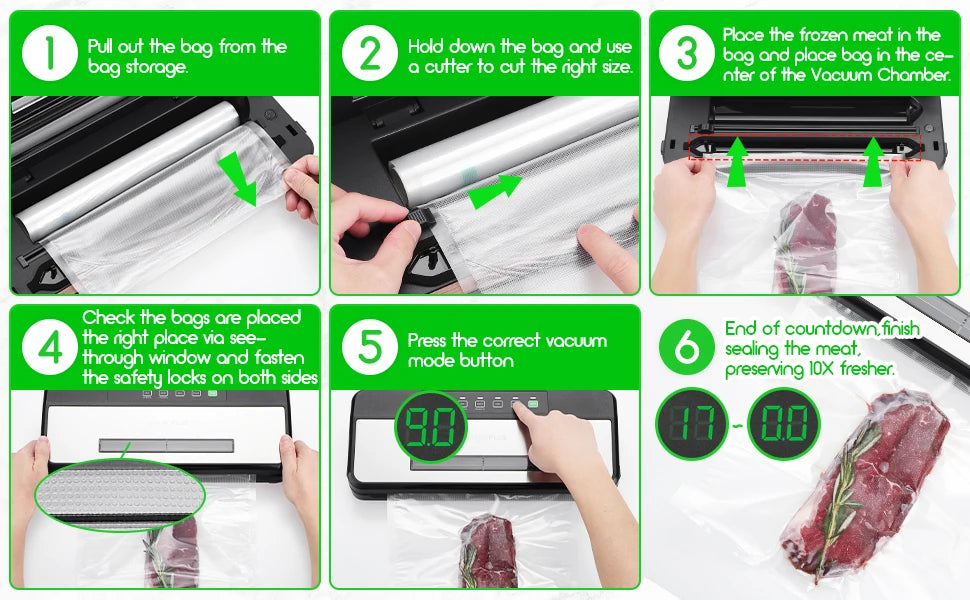 1 Pull out the bag from the bag storage.

2 Hold down the bag and use a cutter to cut the right size.

3 Place the frozen meat in the bag and place bag in the center of the Vacuum Chamber.

4 Check the bags are placed the right place via see-through window and fasten the safety locks on both sides

5 Press the correct vacuum mode button

9.0

6 End of countdown,finish sealing the meat, preserving 10X fresher.

17 ~ 0.0