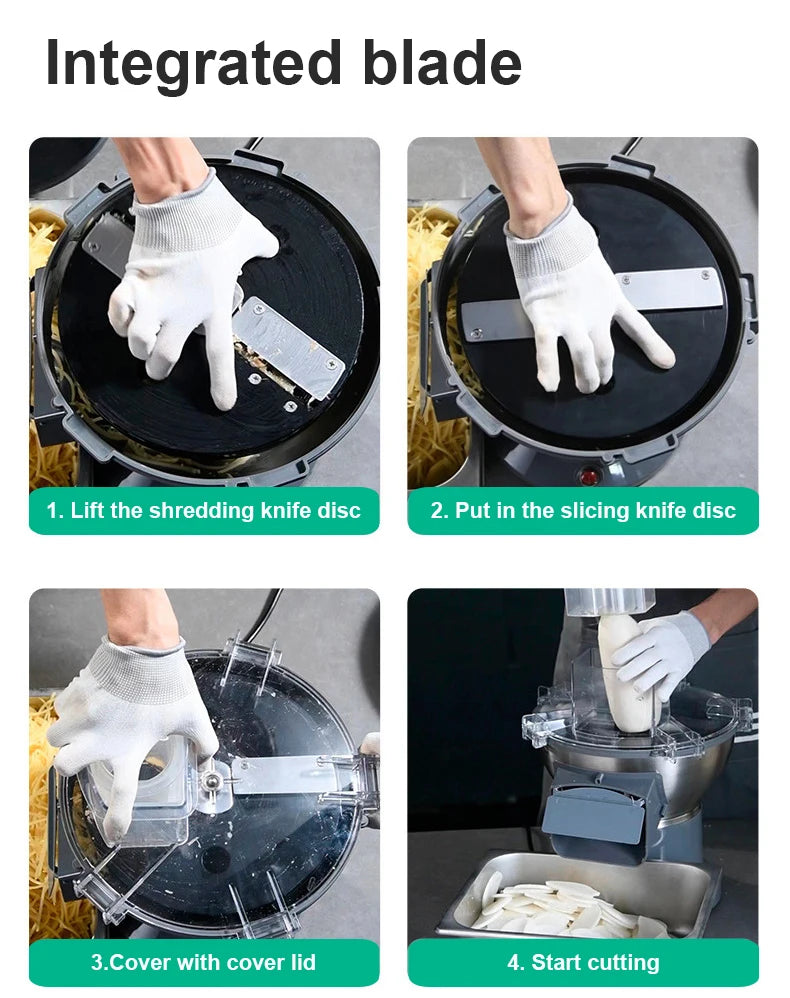 Integrated blade

1. Lift the shredding knife disc

2. Put in the slicing knife disc

3.Cover with cover lid

4. Start cutting