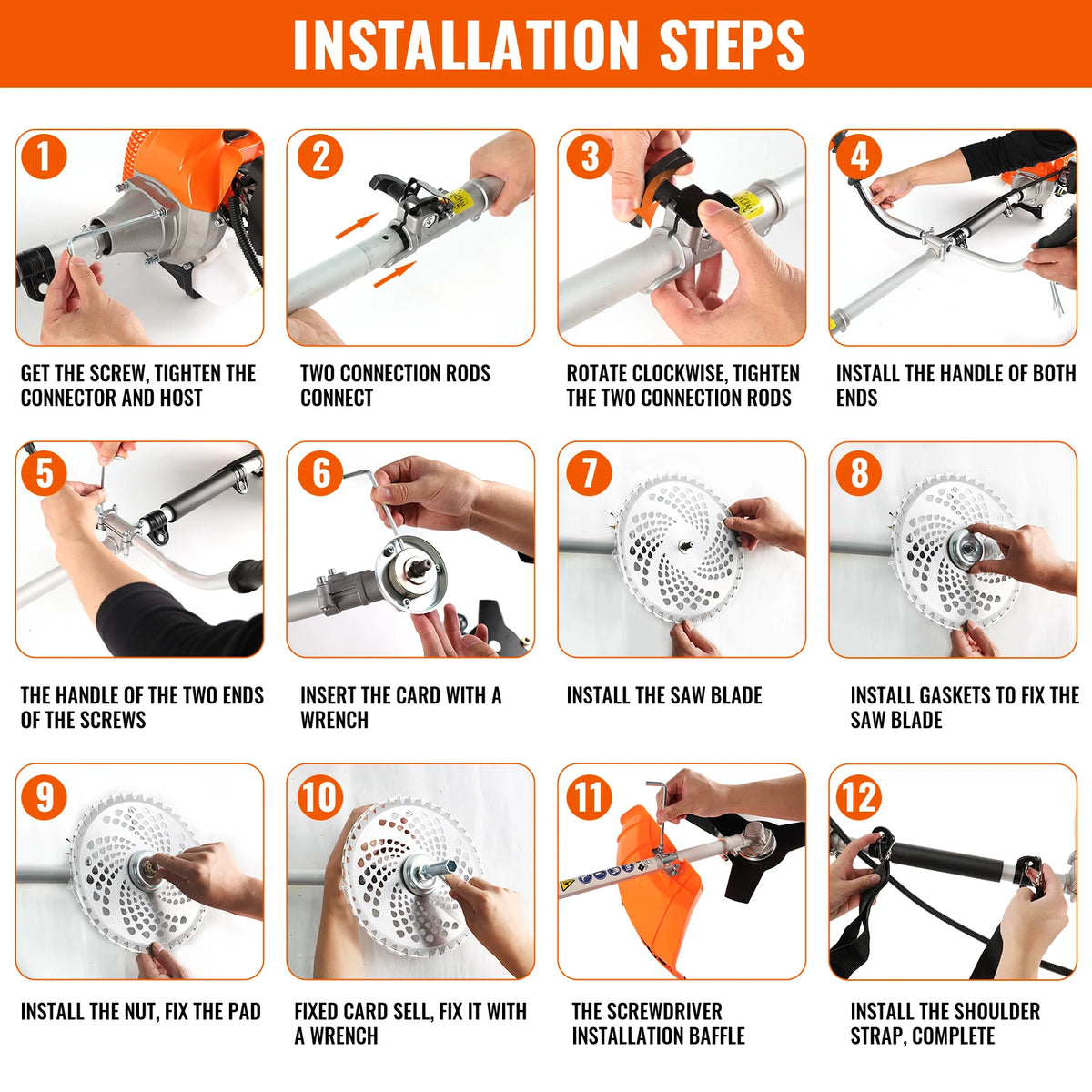 INSTALLATION STEPS

1

GET THE SCREW, TIGHTEN THE CONNECTOR AND HOST

2

TWO CONNECTION RODS CONNECT

3

ROTATE CLOCKWISE, TIGHTEN THE TWO CONNECTION RODS

4

INSTALL THE HANDLE OF BOTH ENDS

5

THE HANDLE OF THE TWO ENDS OF THE SCREWS

6

INSERT THE CARD WITH A WRENCH

7

INSTALL THE SAW BLADE

8

INSTALL GASKETS TO FIX THE SAW BLADE

9

INSTALL THE NUT, FIX THE PAD

10

FIXED CARD SELL, FIX IT WITH A WRENCH

11

THE SCREWDRIVER INSTALLATION BAFFLE

12

INSTALL THE SHOULDER STRAP, COMPLETE