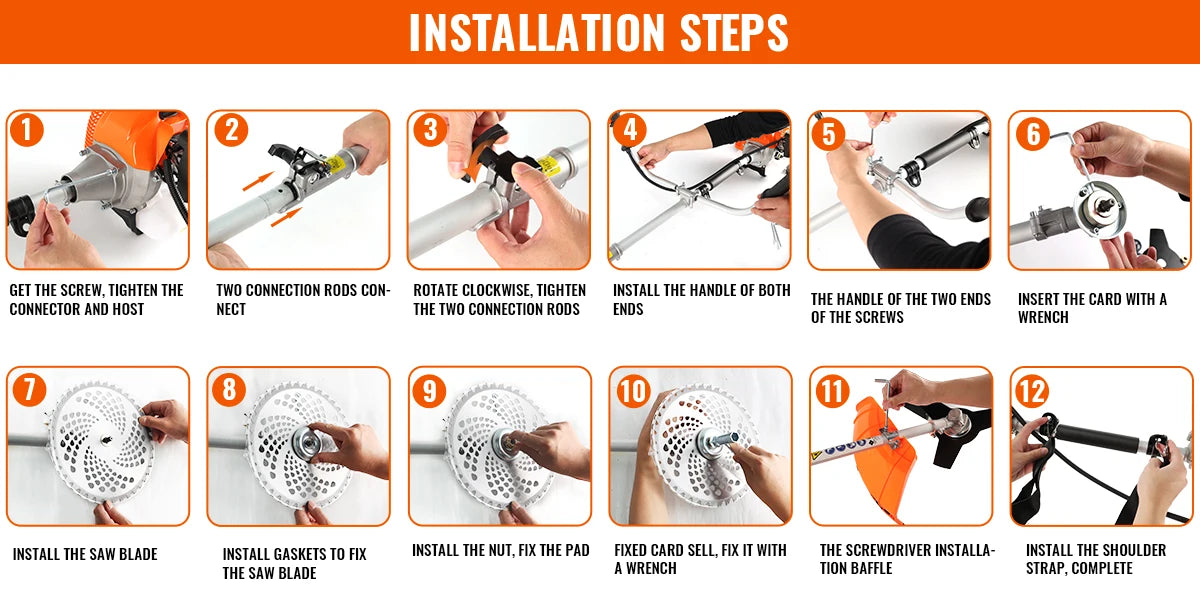 INSTALLATION STEPS

1
GET THE SCREW, TIGHTEN THE CONNECTOR AND HOST

2
TWO CONNECTION RODS CONNECT

3
ROTATE CLOCKWISE, TIGHTEN THE TWO CONNECTION RODS

4
INSTALL THE HANDLE OF BOTH ENDS

5
THE HANDLE OF THE TWO ENDS OF THE SCREWS

6
INSERT THE CARD WITH A WRENCH

7
INSTALL THE SAW BLADE

8
INSTALL GASKETS TO FIX THE SAW BLADE

9
INSTALL THE NUT, FIX THE PAD

10
FIXED CARD SELL, FIX IT WITH A WRENCH

11
THE SCREWDRIVER INSTALLATION BAFFLE

12
INSTALL THE SHOULDER STRAP, COMPLETE