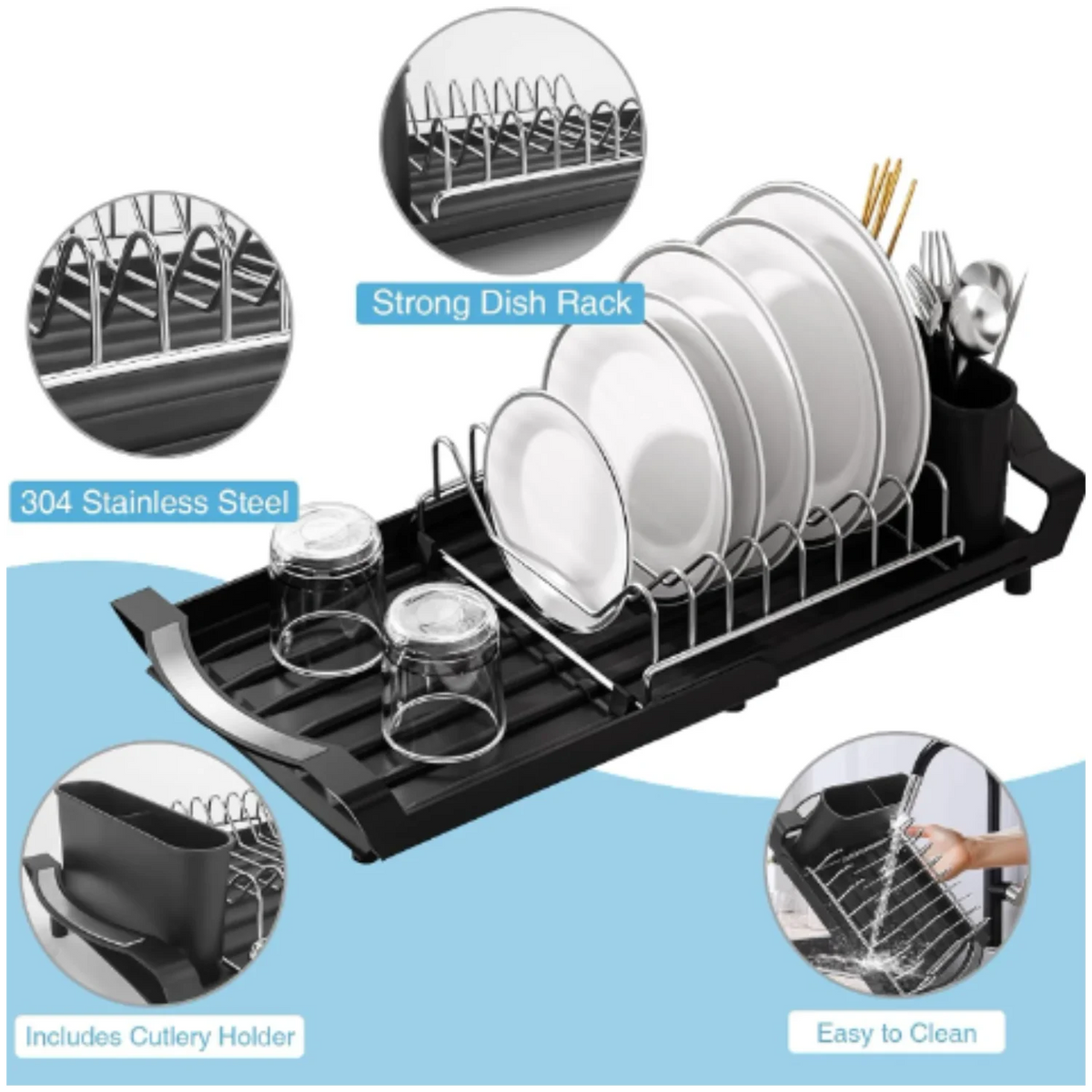 Strong Dish Rack

304 Stainless Steel

Includes Cutlery Holder

Easy to Clean