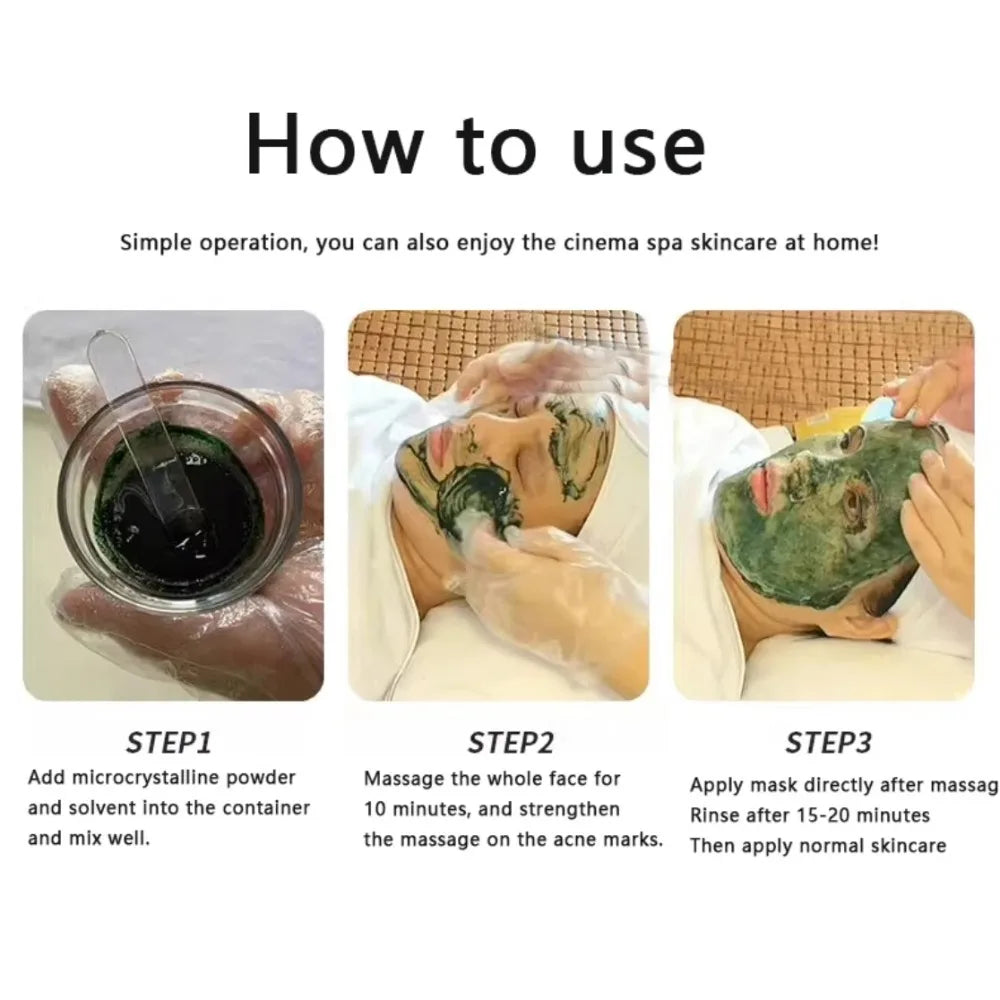 How to use

Simple operation, you can also enjoy the cinema spa skincare at home!

STEP1
Add microcrystalline powder and solvent into the container and mix well.

STEP2
Massage the whole face for 10 minutes, and strengthen the massage on the acne marks.

STEP3
Apply mask directly after massag
Rinse after 15-20 minutes
Then apply normal skincare