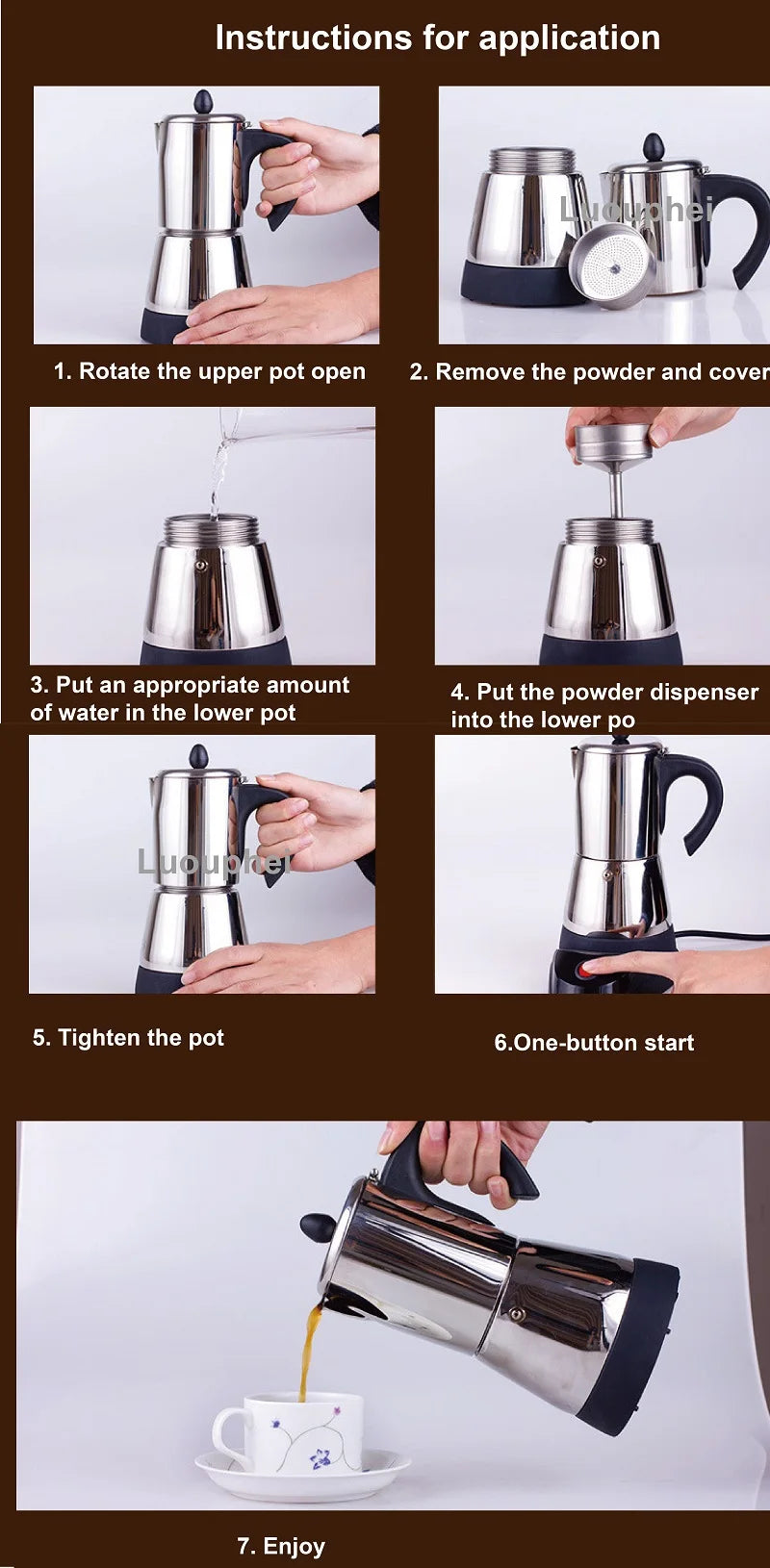 Instructions for application

1. Rotate the upper pot open

2. Remove the powder and cover

3. Put an appropriate amount of water in the lower pot

4. Put the powder dispenser into the lower po

5. Tighten the pot

6.One-button start

7. Enjoy

Luouphei