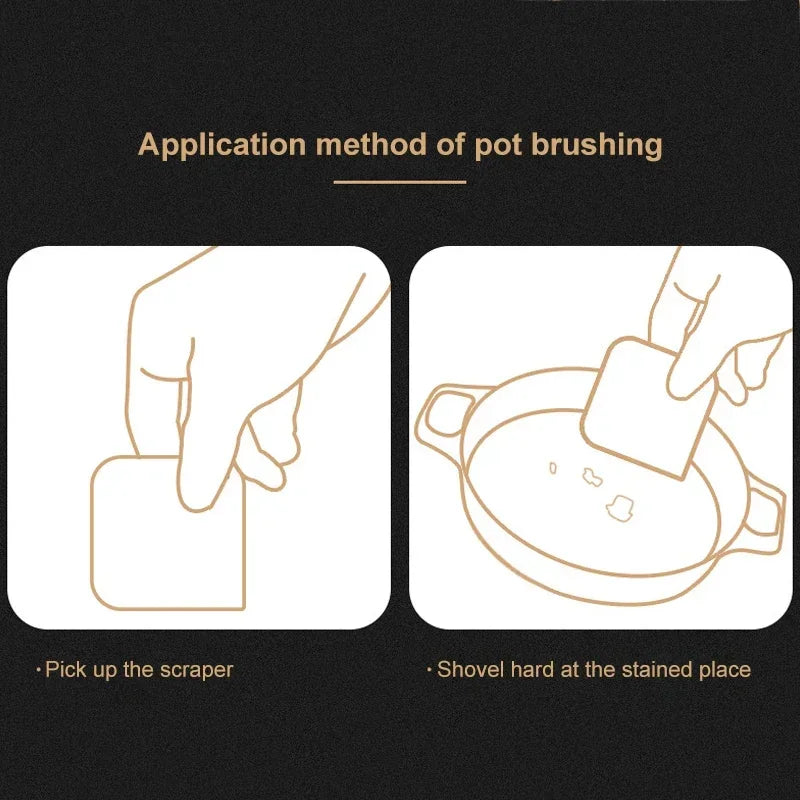 Application method of pot brushing

· Pick up the scraper

· Shovel hard at the stained place