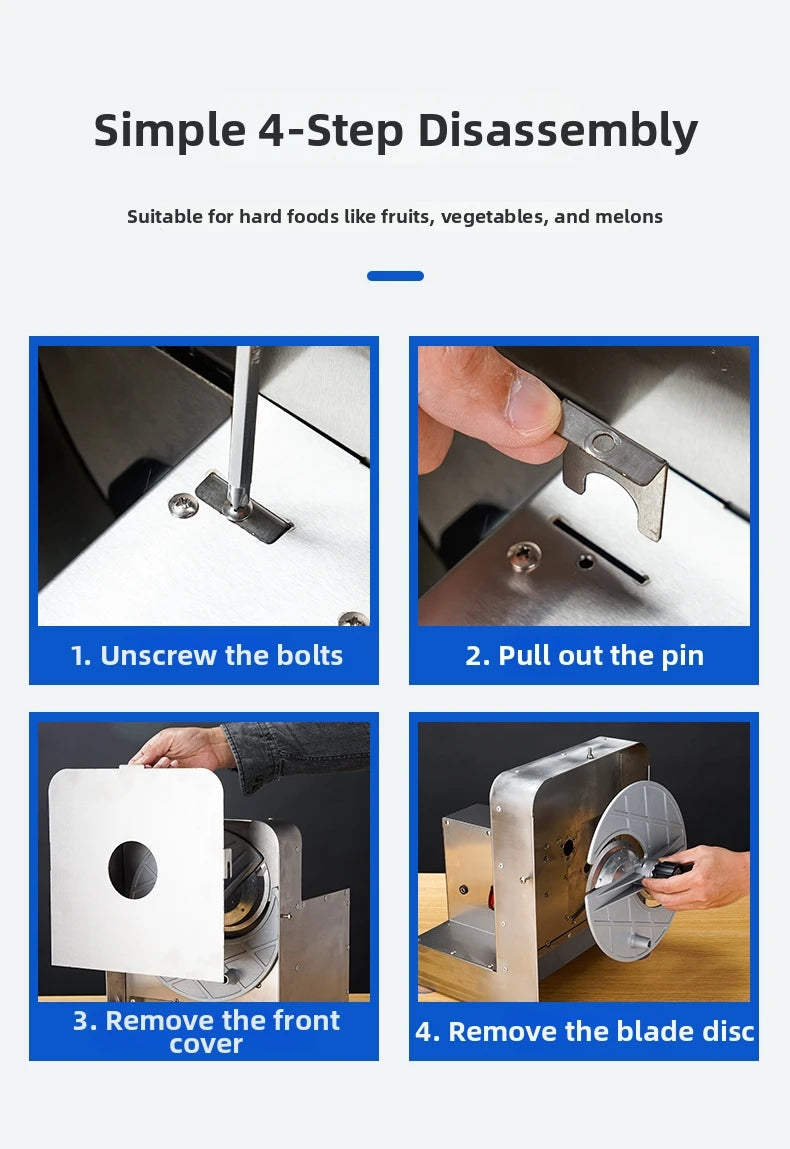 Simple 4-Step Disassembly

Suitable for hard foods like fruits, vegetables, and melons

1. Unscrew the bolts

2. Pull out the pin

3. Remove the front cover

4. Remove the blade disc