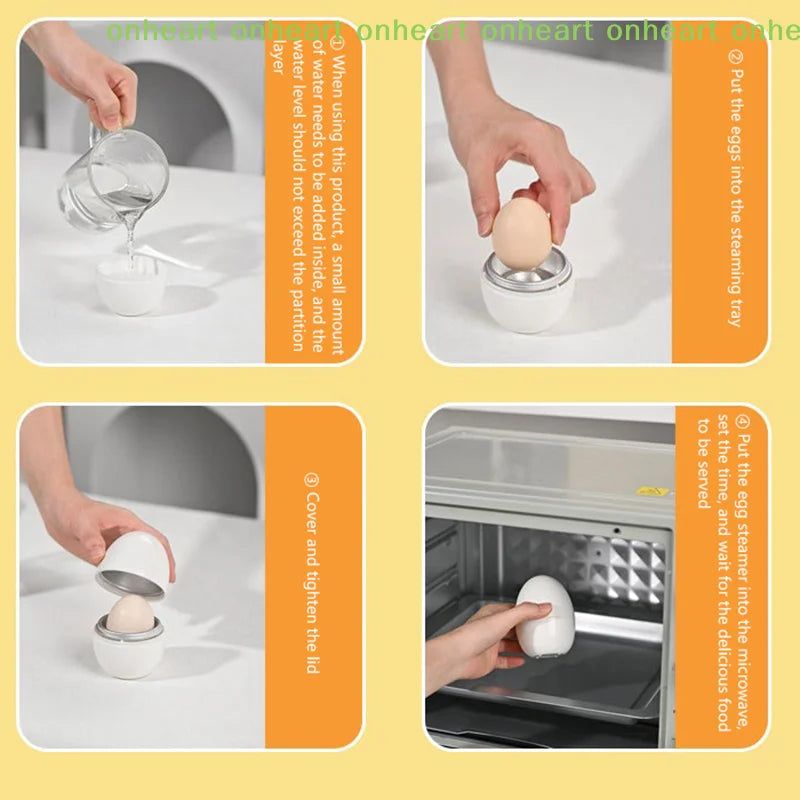 onheart onheart onheart onheart onheart onhe

① When using this product, a small amount of water needs to be added inside, and the water level should not exceed the partition layer

② Put the eggs into the steaming tray

③ Cover and tighten the lid

④ Put the egg steamer into the microwave, set the time, and wait for the delicious food to be served