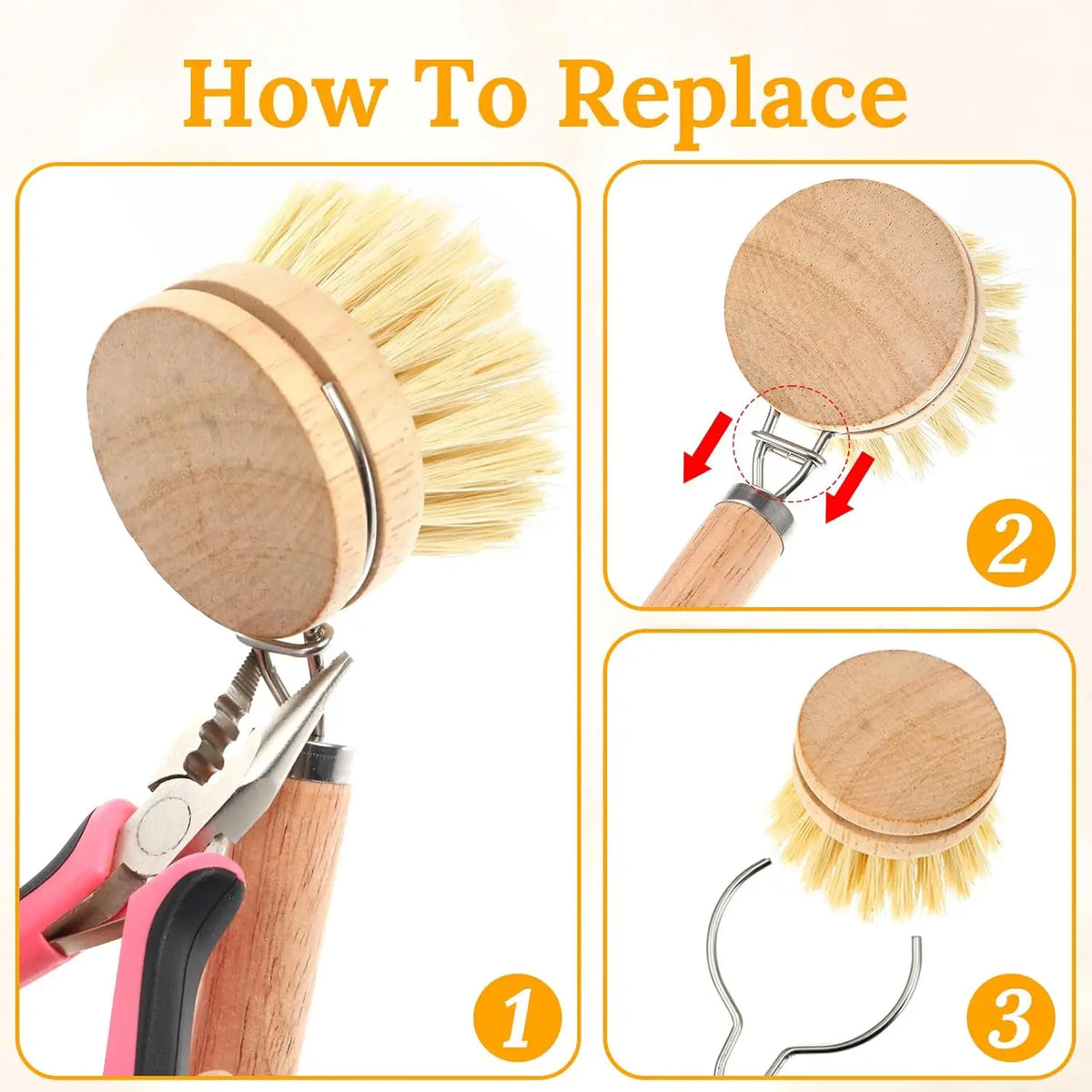 How To Replace

1

2

3