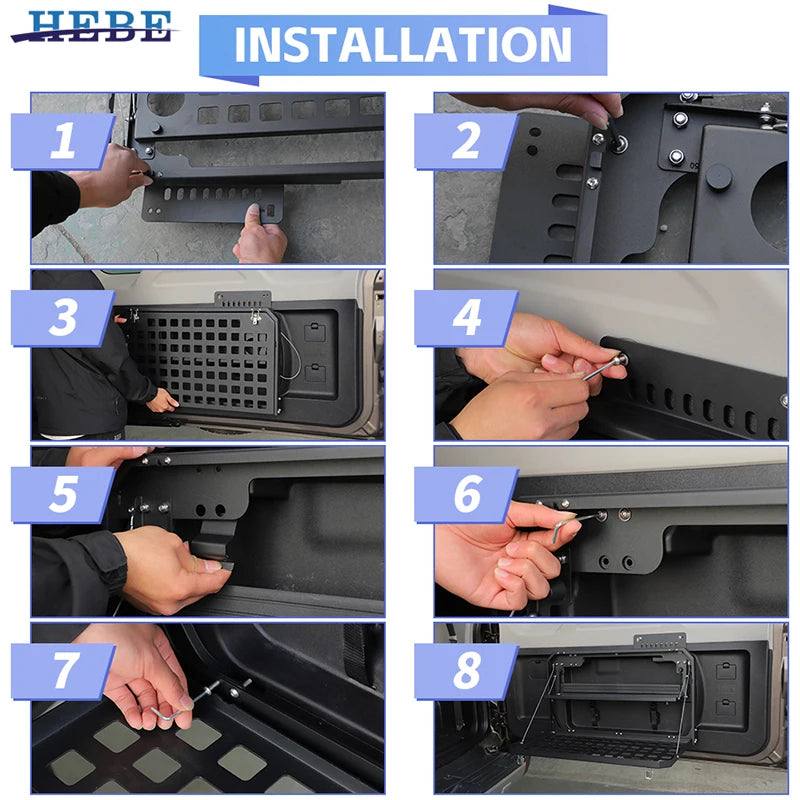 HEBE

INSTALLATION

1

2

3

4

5

6

7

8