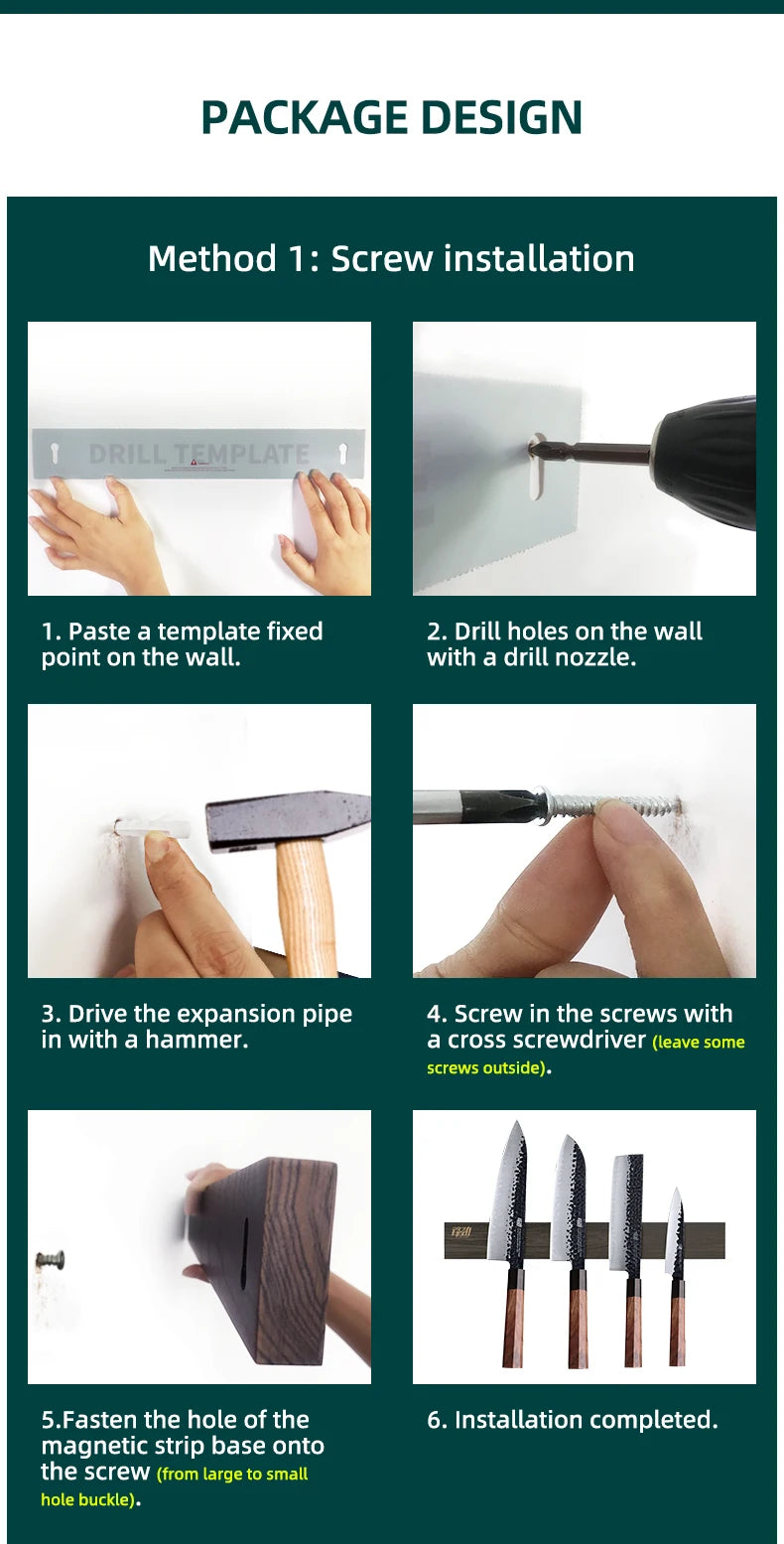 PACKAGE DESIGN

Method 1: Screw installation

DRILL TEMPLATE

1. Paste a template fixed point on the wall.

2. Drill holes on the wall with a drill nozzle.

3. Drive the expansion pipe in with a hammer.

4. Screw in the screws with a cross screwdriver (leave some screws outside).

5.Fasten the hole of the magnetic strip base onto the screw (from large to small hole buckle).

6. Installation completed.