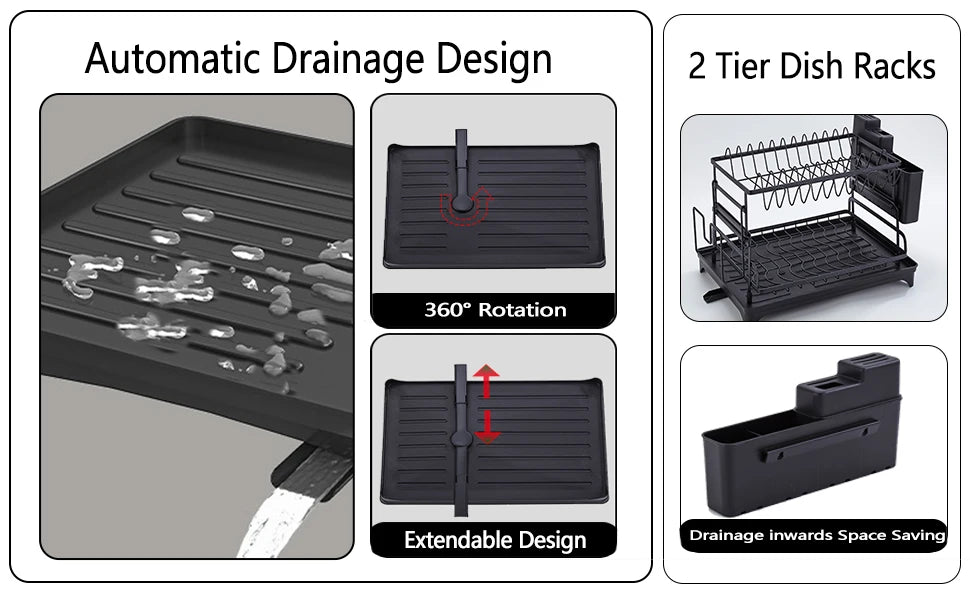 Automatic Drainage Design

360° Rotation

Extendable Design

2 Tier Dish Racks

Drainage inwards Space Saving