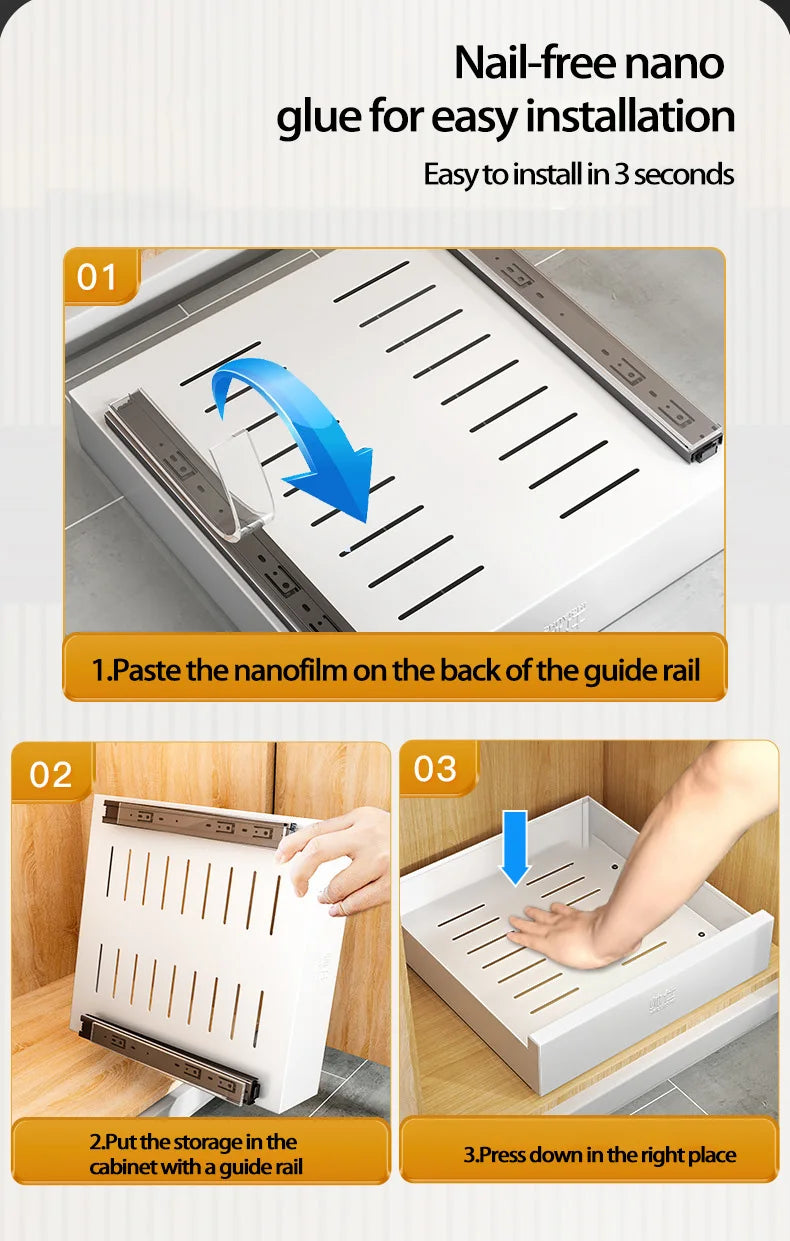 Nail-free nano glue for easy installation

Easy to install in 3 seconds

01

1.Paste the nanofilm on the back of the guide rail

02

2.Put the storage in the cabinet with a guide rail

03

3.Press down in the right place