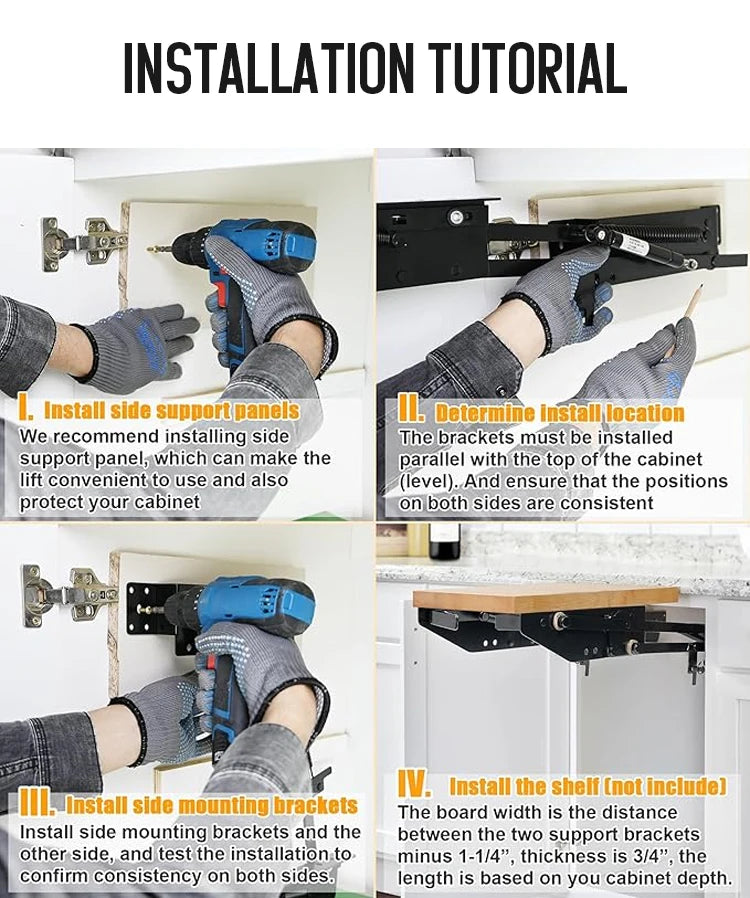 INSTALLATION TUTORIAL

I. Install side support panels
We recommend installing side support panel, which can make the lift convenient to use and also protect your cabinet

II. Determine install location
The brackets must be installed parallel with the top of the cabinet (level). And ensure that the positions on both sides are consistent

III. Install side mounting brackets
Install side mounting brackets and the other side, and test the installation to confirm consistency on both sides.

IV. Install the shelf (not include)
The board width is the distance between the two support brackets minus 1-1/4", thickness is 3/4", the length is based on you cabinet depth.