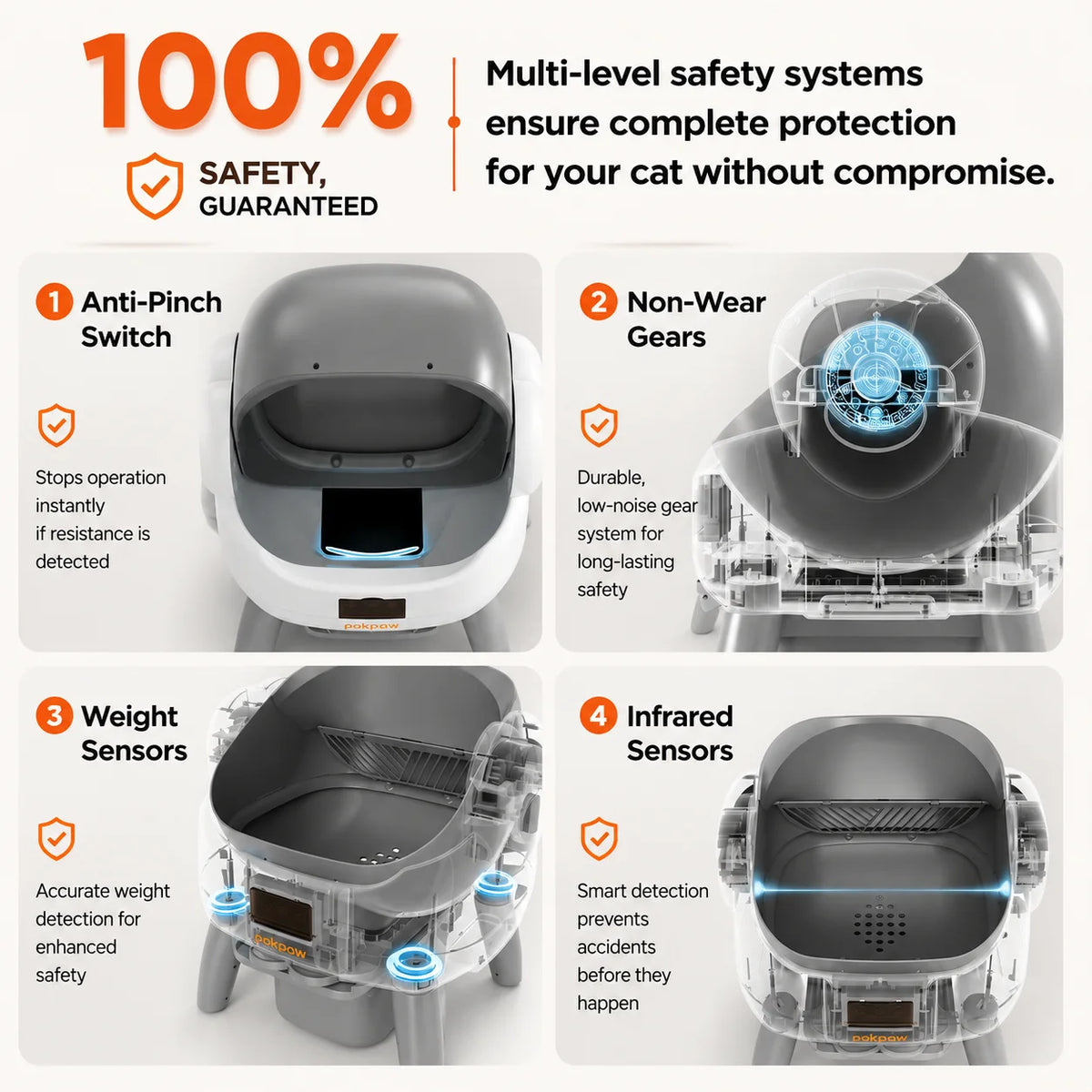 100%

SAFETY, GUARANTEED

Multi-level safety systems ensure complete protection for your cat without compromise.

1 Anti-Pinch Switch

Stops operation instantly if resistance is detected

pokpaw

2 Non-Wear Gears

Durable, low-noise gear system for long-lasting safety

3 Weight Sensors

Accurate weight detection for enhanced safety

pokpaw

4 Infrared Sensors

Smart detection prevents accidents before they happen

pokpaw