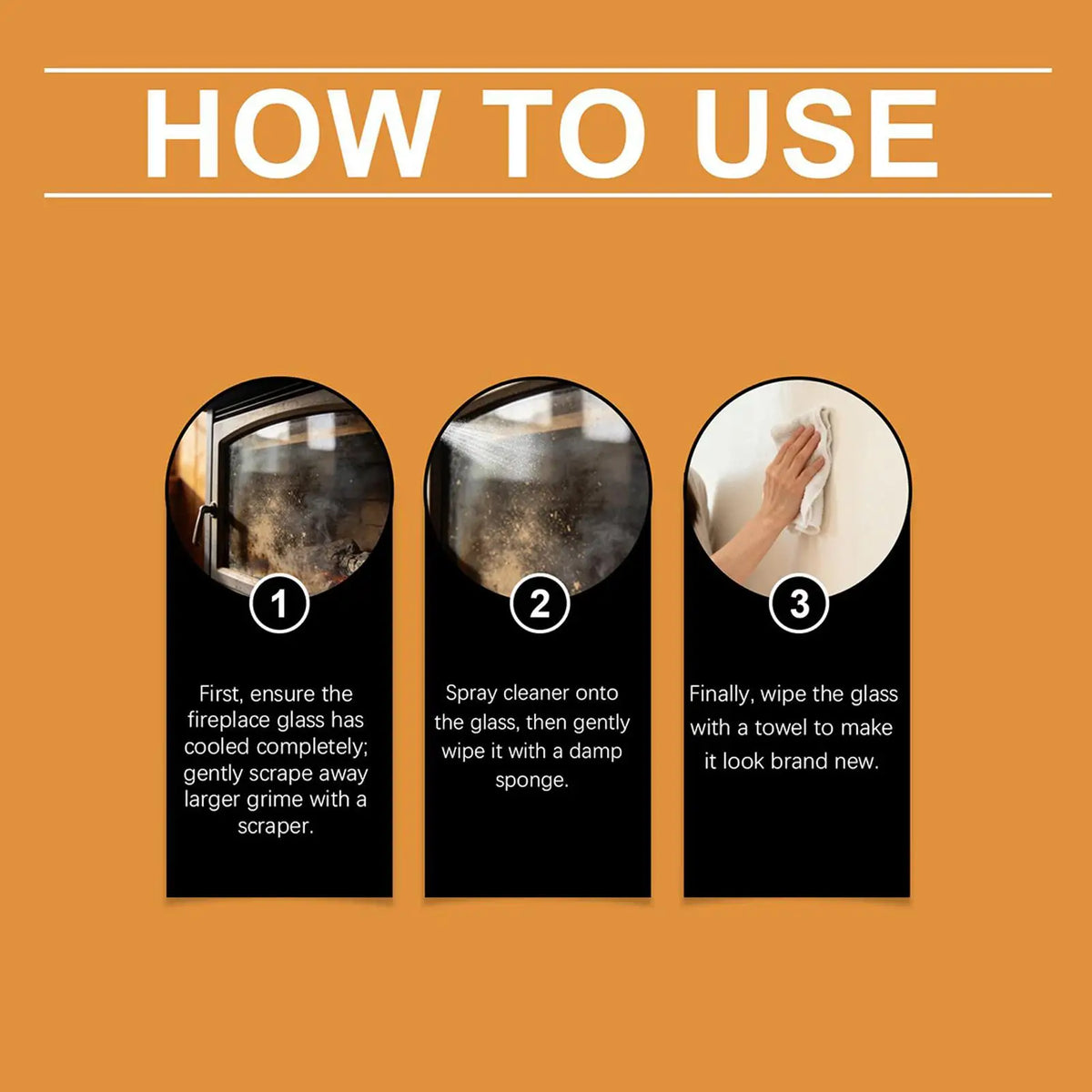 HOW TO USE

1

First, ensure the fireplace glass has cooled completely; gently scrape away larger grime with a scraper.

2

Spray cleaner onto the glass, then gently wipe it with a damp sponge.

3

Finally, wipe the glass with a towel to make it look brand new.