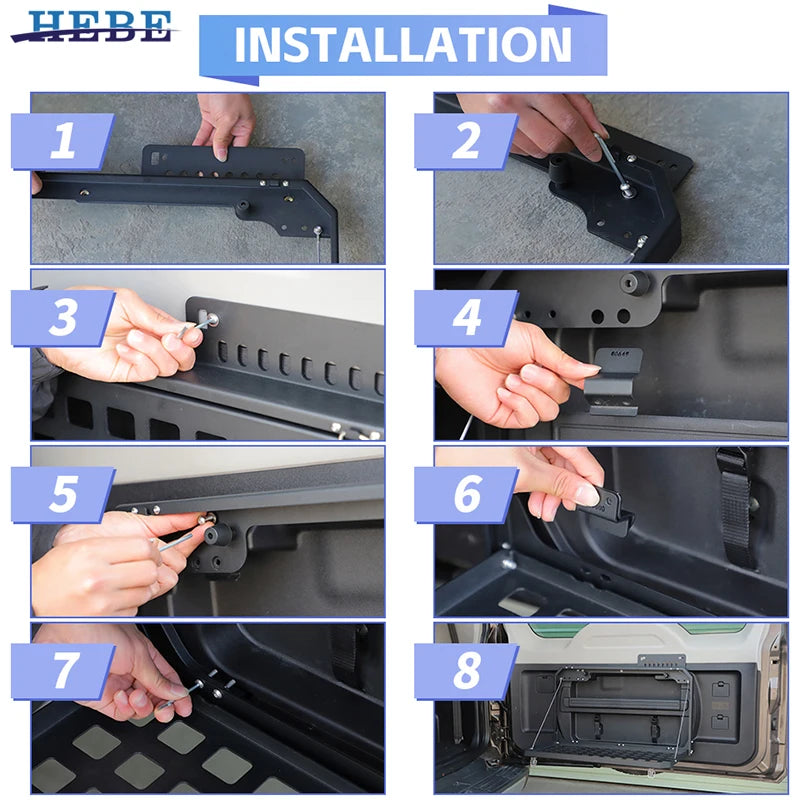 HEBE

INSTALLATION

1

2

3

4

5

6

7

8