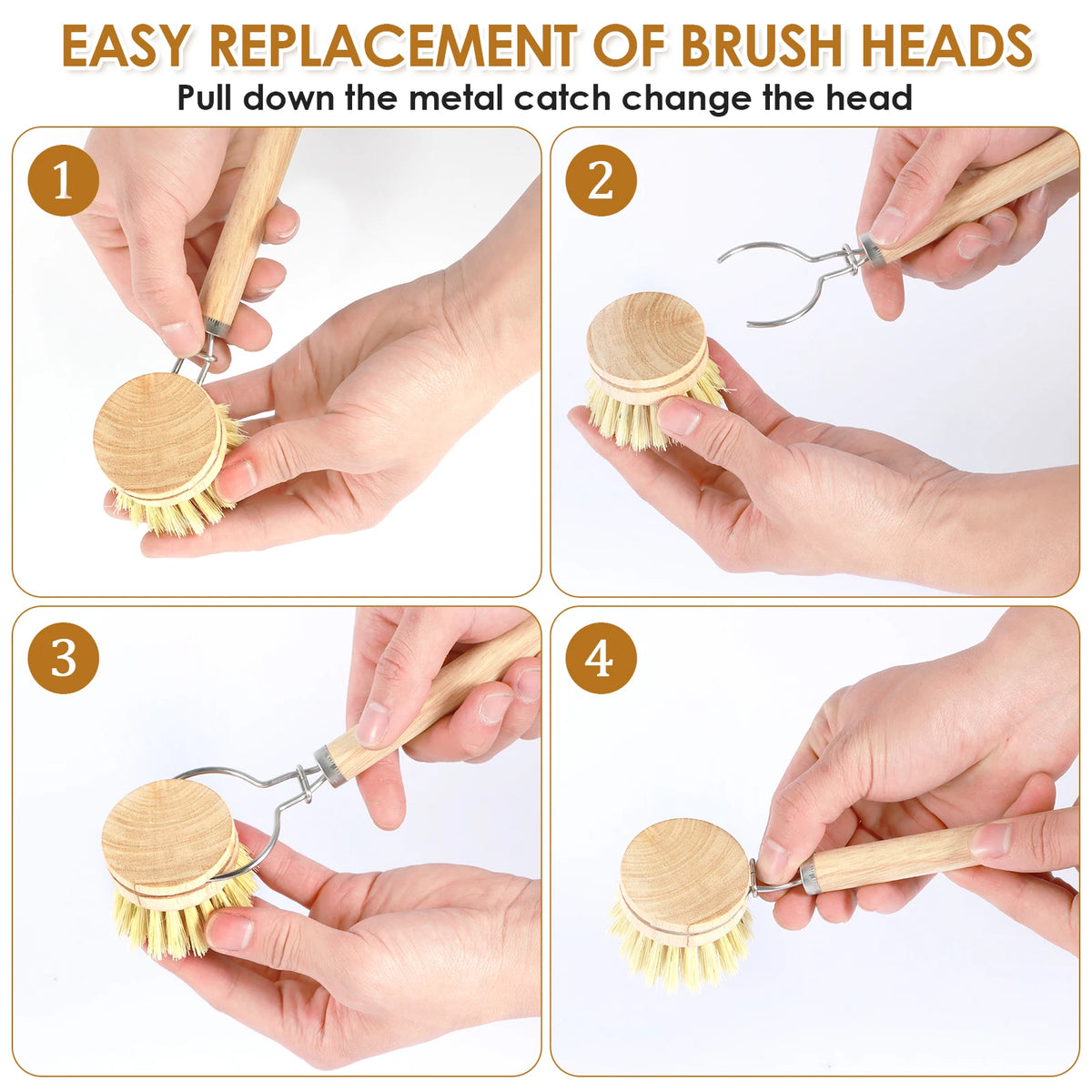 EASY REPLACEMENT OF BRUSH HEADS
Pull down the metal catch change the head

1

2

3

4