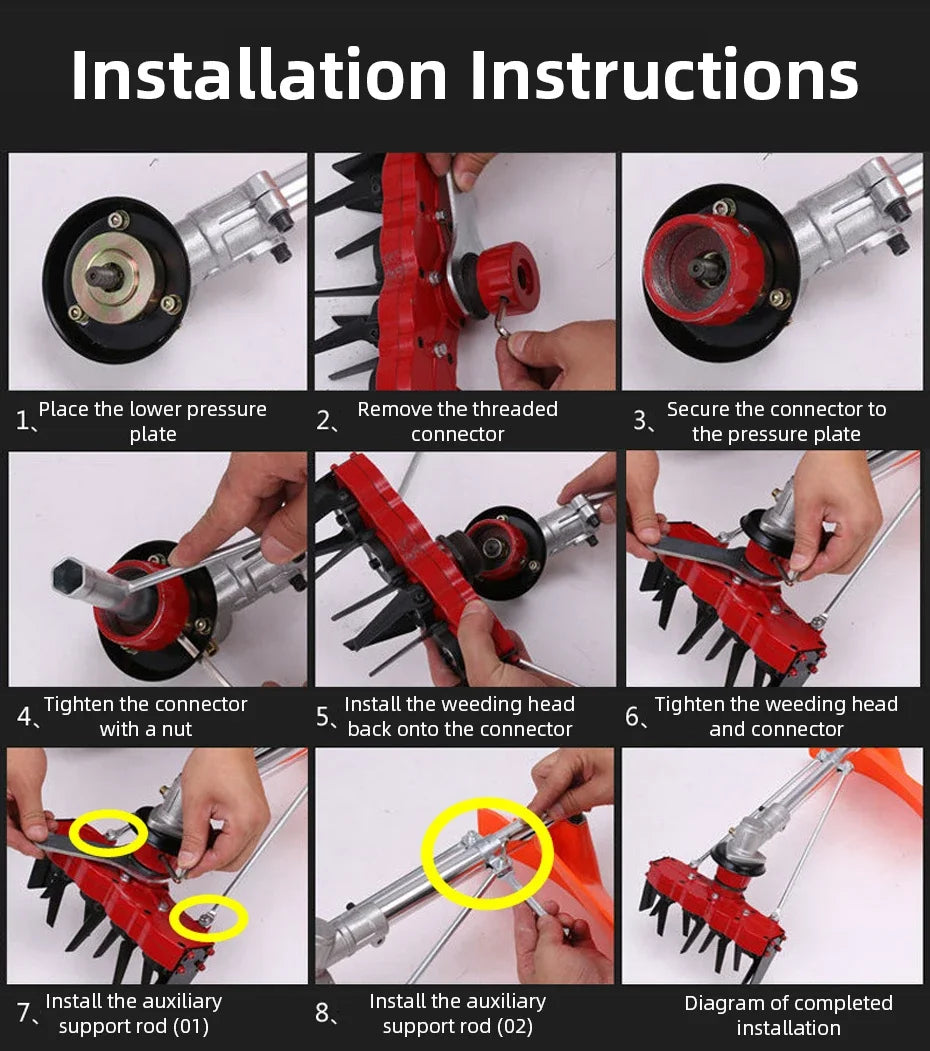 Installation Instructions

1、Place the lower pressure plate

2、Remove the threaded connector

3、Secure the connector to the pressure plate

4、Tighten the connector with a nut

5、Install the weeding head back onto the connector

6、Tighten the weeding head and connector

7、Install the auxiliary support rod (01)

8、Install the auxiliary support rod (02)

Diagram of completed installation