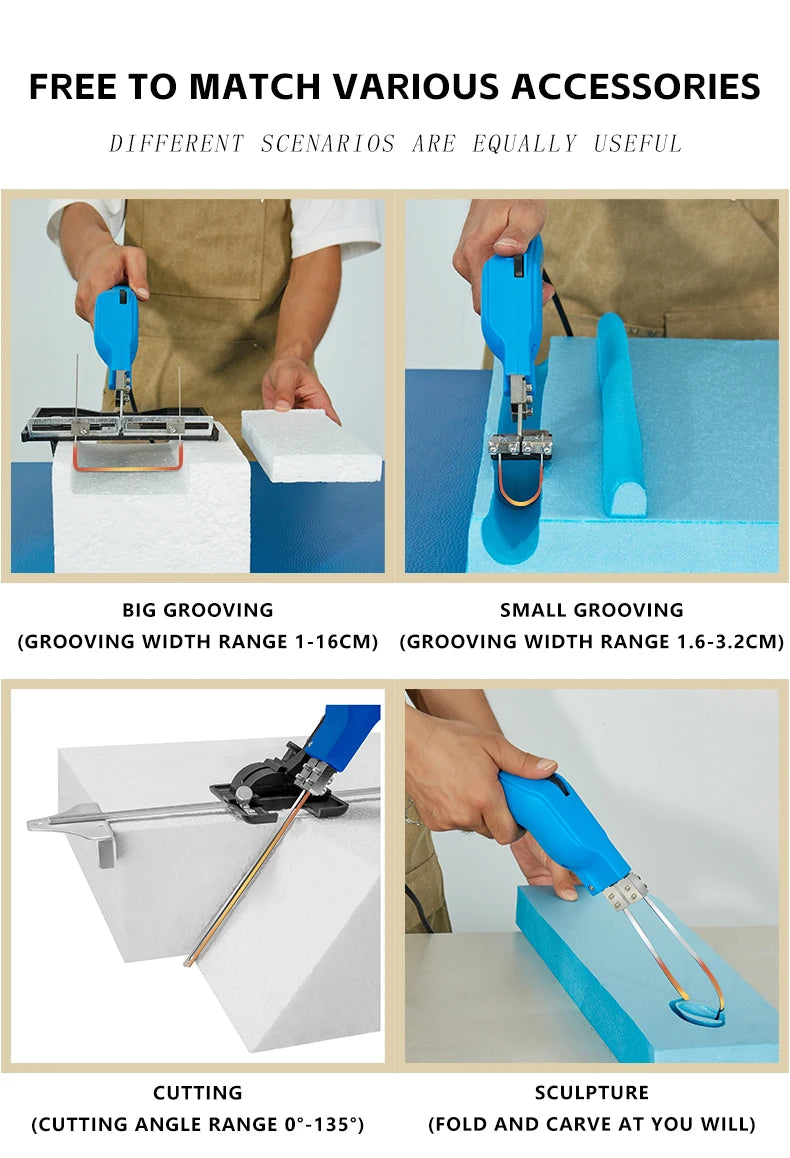 FREE TO MATCH VARIOUS ACCESSORIES

DIFFERENT SCENARIOS ARE EQUALLY USEFUL

BIG GROOVING
(GROOVING WIDTH RANGE 1-16CM)

SMALL GROOVING
(GROOVING WIDTH RANGE 1.6-3.2CM)

CUTTING
(CUTTING ANGLE RANGE 0°-135°)

SCULPTURE
(FOLD AND CARVE AT YOU WILL)