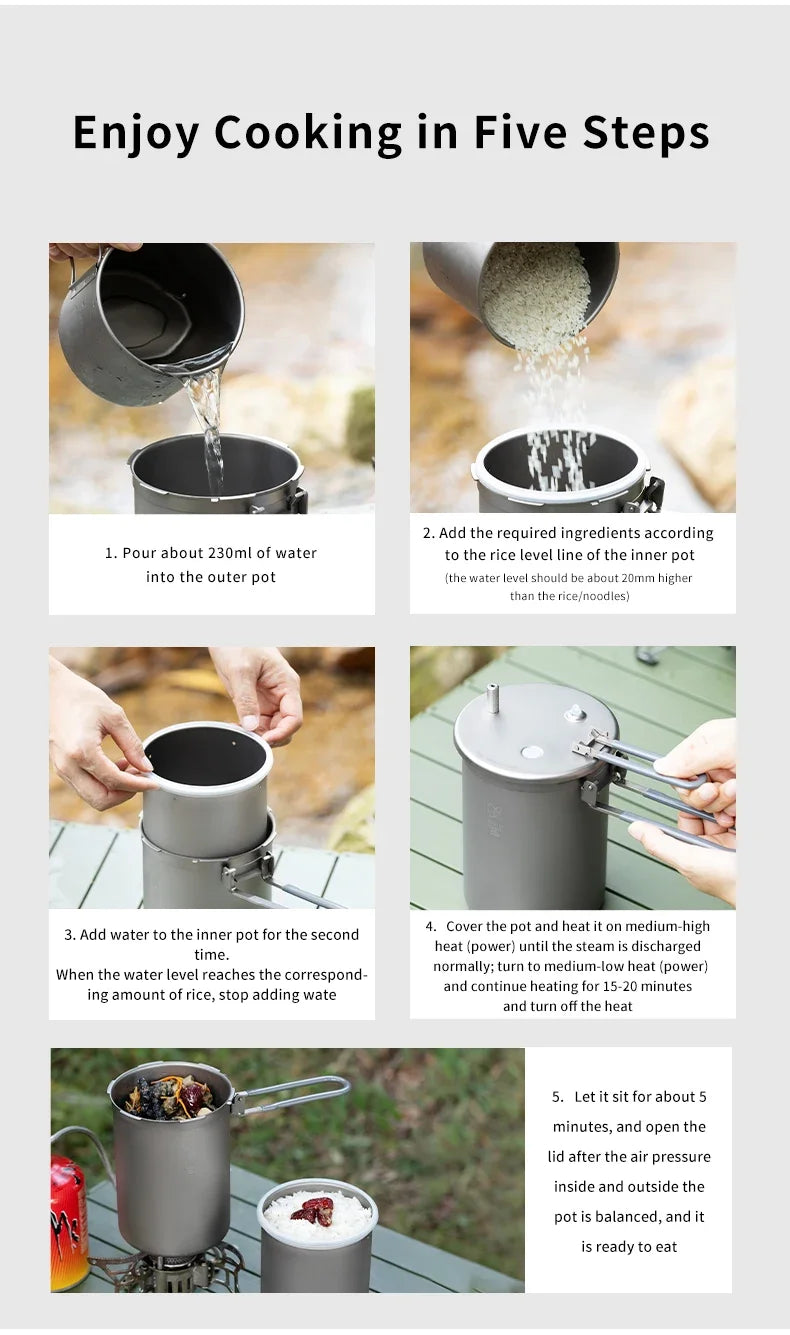 Enjoy Cooking in Five Steps

1. Pour about 230ml of water into the outer pot

2. Add the required ingredients according to the rice level line of the inner pot
(the water level should be about 20mm higher than the rice/noodles)

3. Add water to the inner pot for the second time.
When the water level reaches the corresponding amount of rice, stop adding wate

4. Cover the pot and heat it on medium-high heat (power) until the steam is discharged normally; turn to medium-low heat (power) and continue heating for 15-20 minutes and turn off the heat

5. Let it sit for about 5 minutes, and open the lid after the air pressure inside and outside the pot is balanced, and it is ready to eat