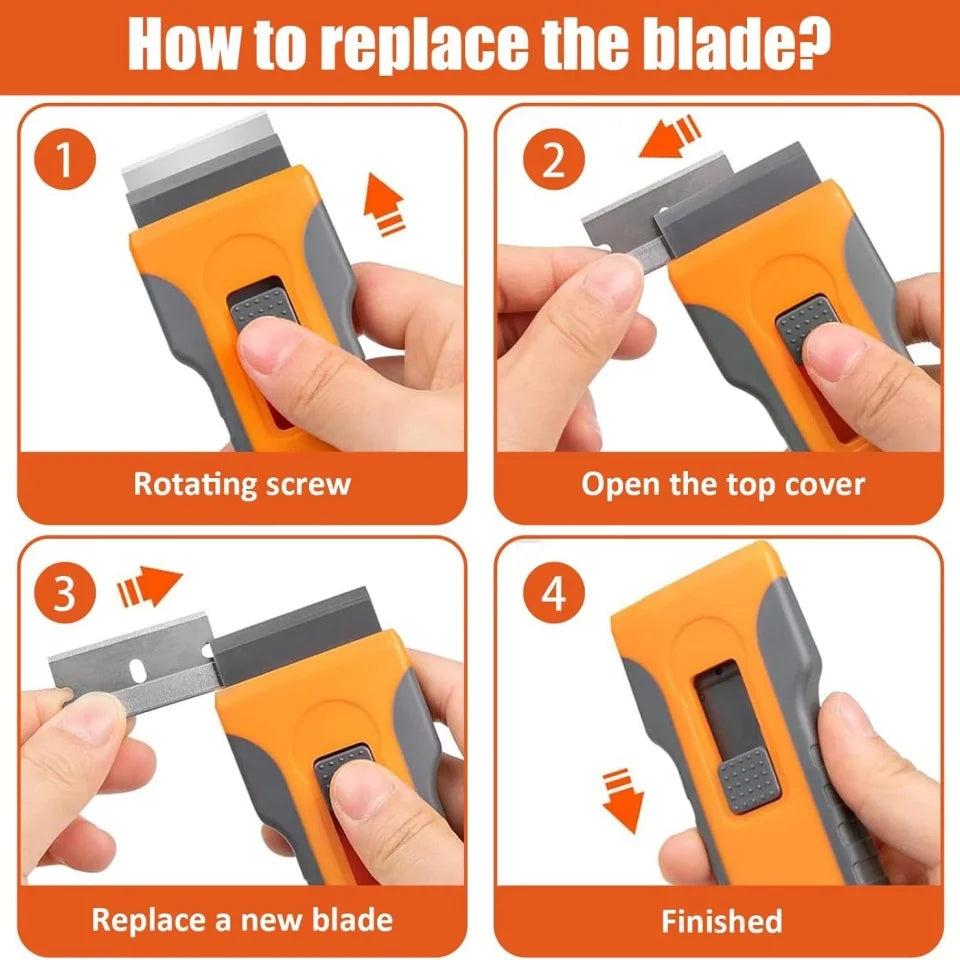 How to replace the blade?

1

Rotating screw

2

Open the top cover

3

Replace a new blade

4

Finished