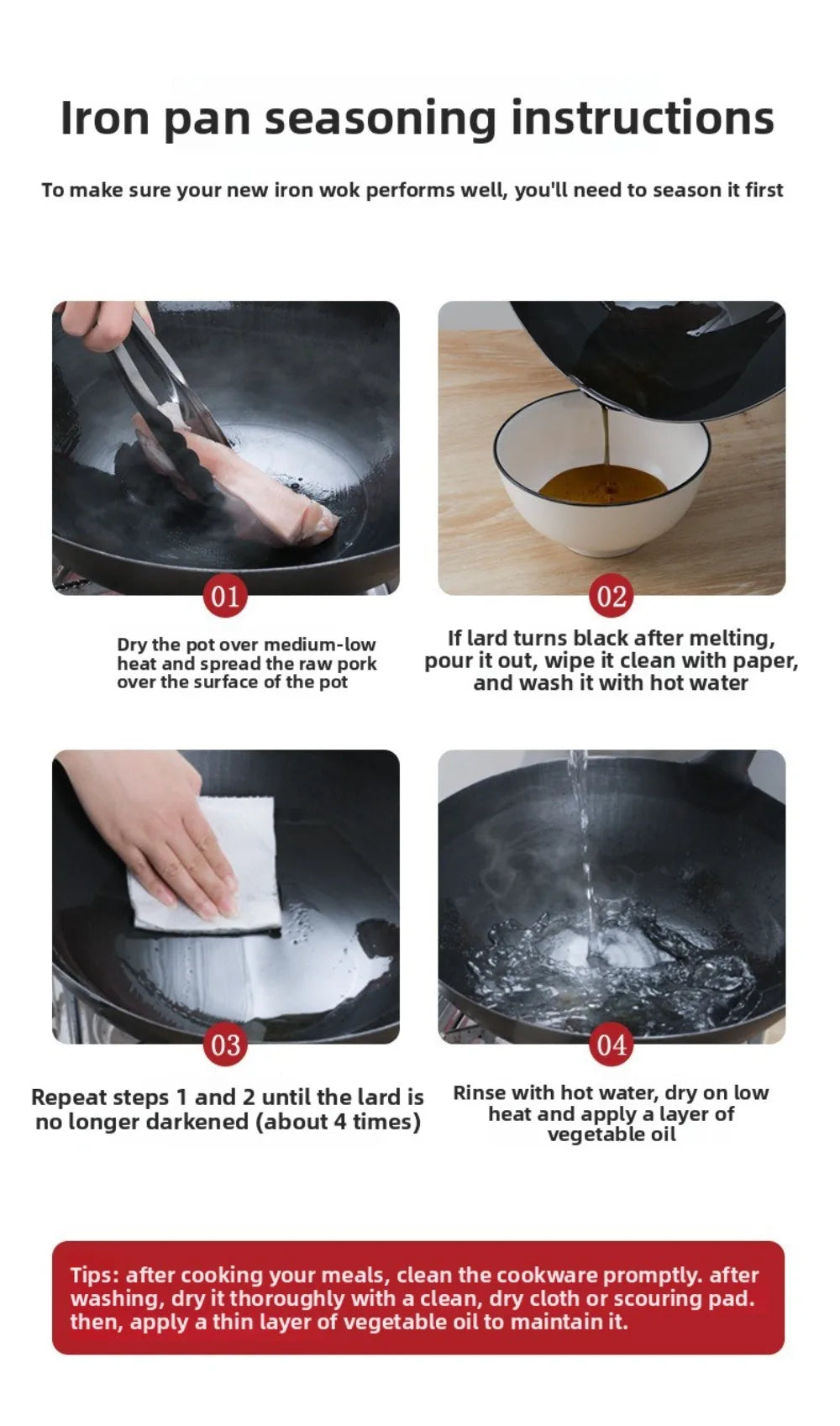 Iron pan seasoning instructions

To make sure your new iron wok performs well, you'll need to season it first

01

Dry the pot over medium-low heat and spread the raw pork over the surface of the pot

02

If lard turns black after melting, pour it out, wipe it clean with paper, and wash it with hot water

03

Repeat steps 1 and 2 until the lard is no longer darkened (about 4 times)

04

Rinse with hot water, dry on low heat and apply a layer of vegetable oil

Tips: after cooking your meals, clean the cookware promptly. after washing, dry it thoroughly with a clean, dry cloth or scouring pad. then, apply a thin layer of vegetable oil to maintain it.