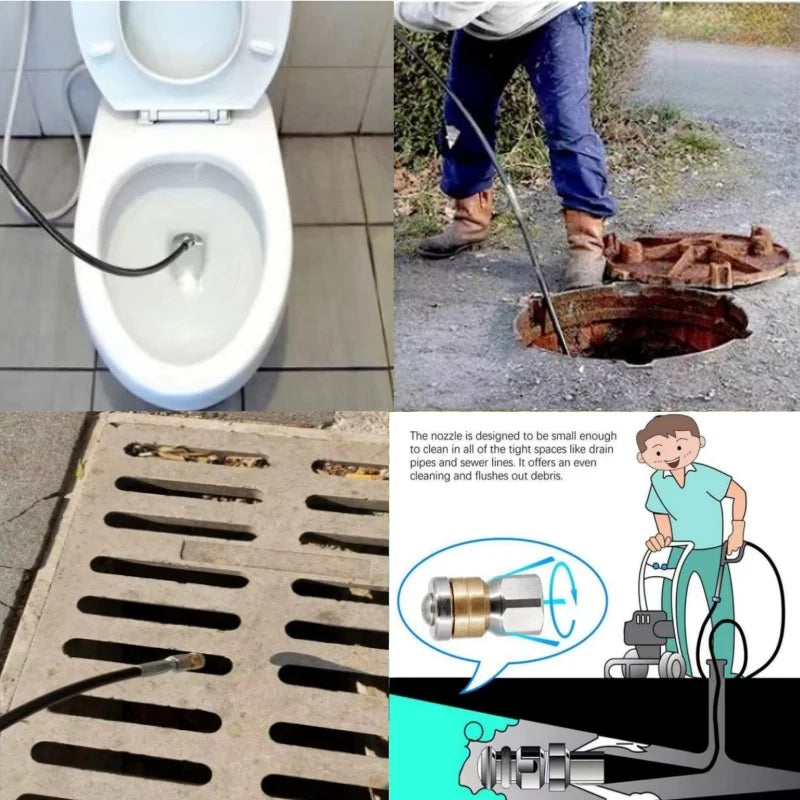 The nozzle is designed to be small enough to clean in all of the tight spaces like drain pipes and sewer lines. It offers an even cleaning and flushes out debris.