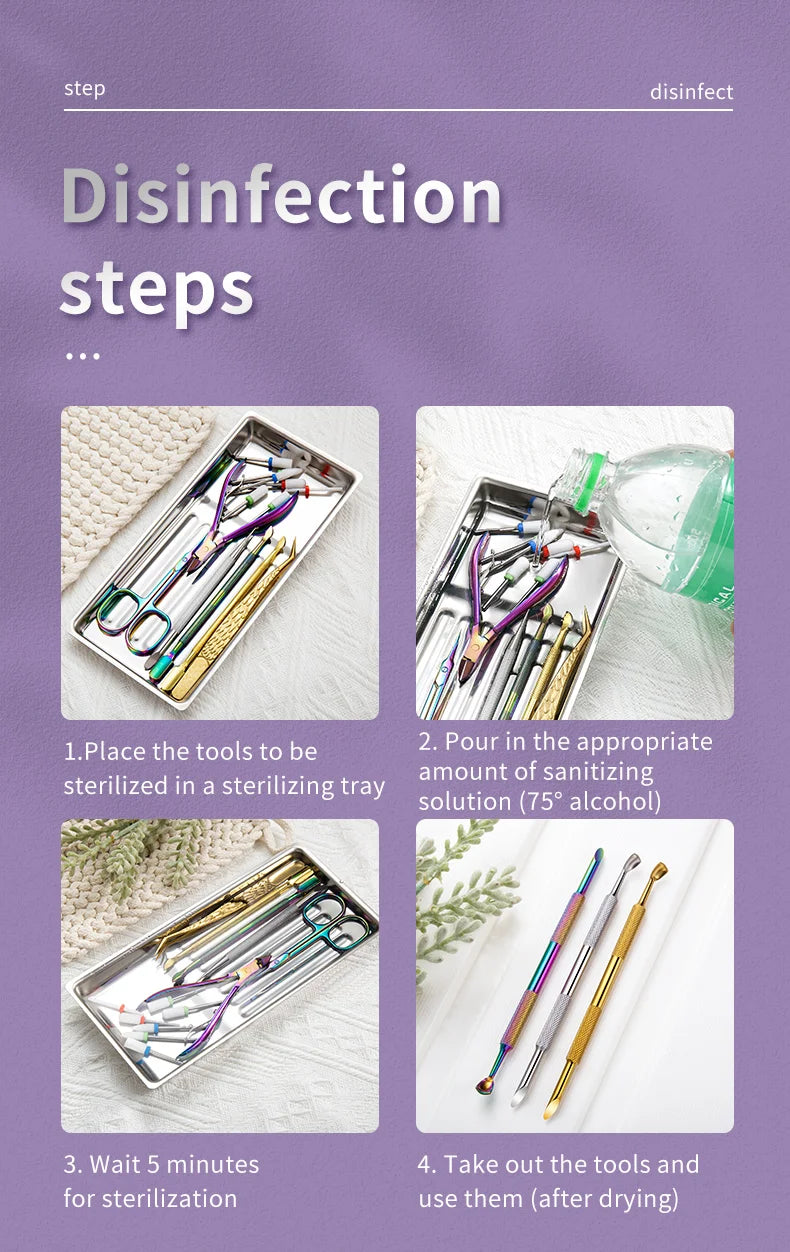 step

disinfect

Disinfection steps

...

1.Place the tools to be sterilized in a sterilizing tray

2. Pour in the appropriate amount of sanitizing solution (75° alcohol)

3. Wait 5 minutes for sterilization

4. Take out the tools and use them (after drying)