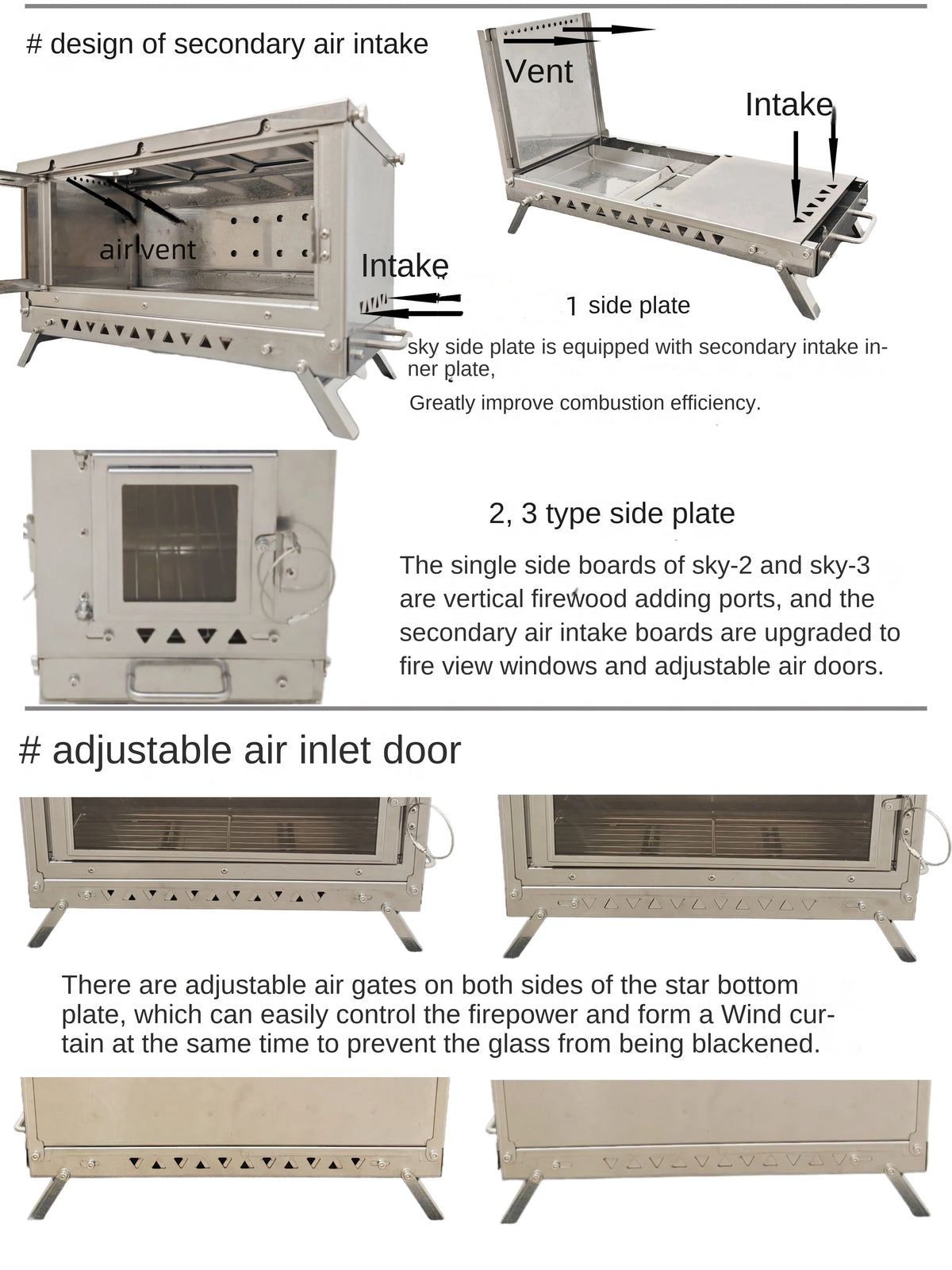 # design of secondary air intake

Vent

Intake

air vent

Intake

1 side plate

sky side plate is equipped with secondary intake inner plate,

Greatly improve combustion efficiency.

2, 3 type side plate

The single side boards of sky-2 and sky-3 are vertical firewood adding ports, and the secondary air intake boards are upgraded to fire view windows and adjustable air doors.

# adjustable air inlet door

There are adjustable air gates on both sides of the star bottom plate, which can easily control the firepower and form a Wind curtain at the same time to prevent the glass from being blackened.