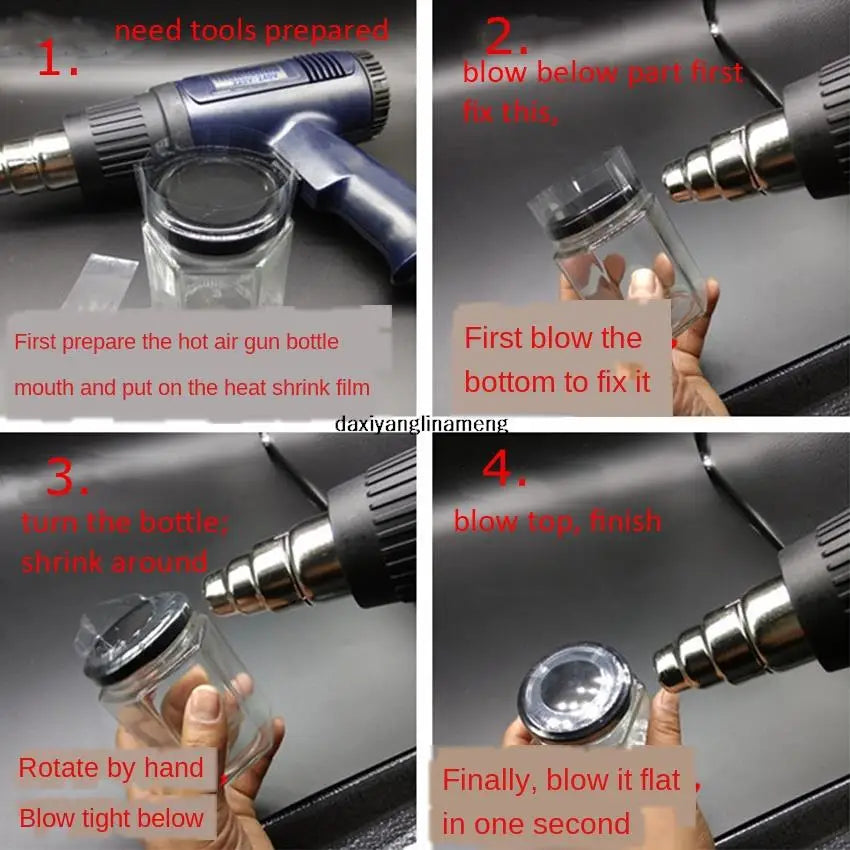 1.
need tools prepared

First prepare the hot air gun bottle mouth and put on the heat shrink film

2.
blow below part first fix this,

First blow the bottom to fix it

daxiyanglinameng

3.
turn the bottle; shrink around

Rotate by hand

Blow tight below

4.
blow top, finish

Finally, blow it flat in one second