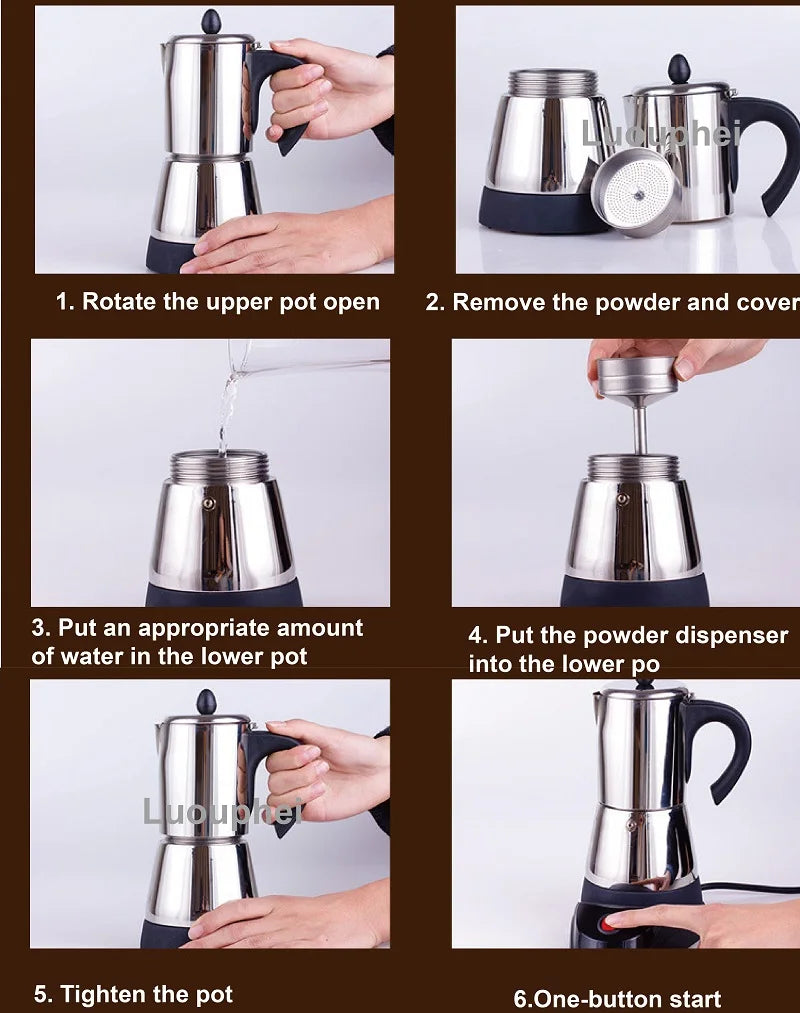 1. Rotate the upper pot open

2. Remove the powder and cover

3. Put an appropriate amount of water in the lower pot

4. Put the powder dispenser into the lower po

5. Tighten the pot

6.One-button start

Luouphei