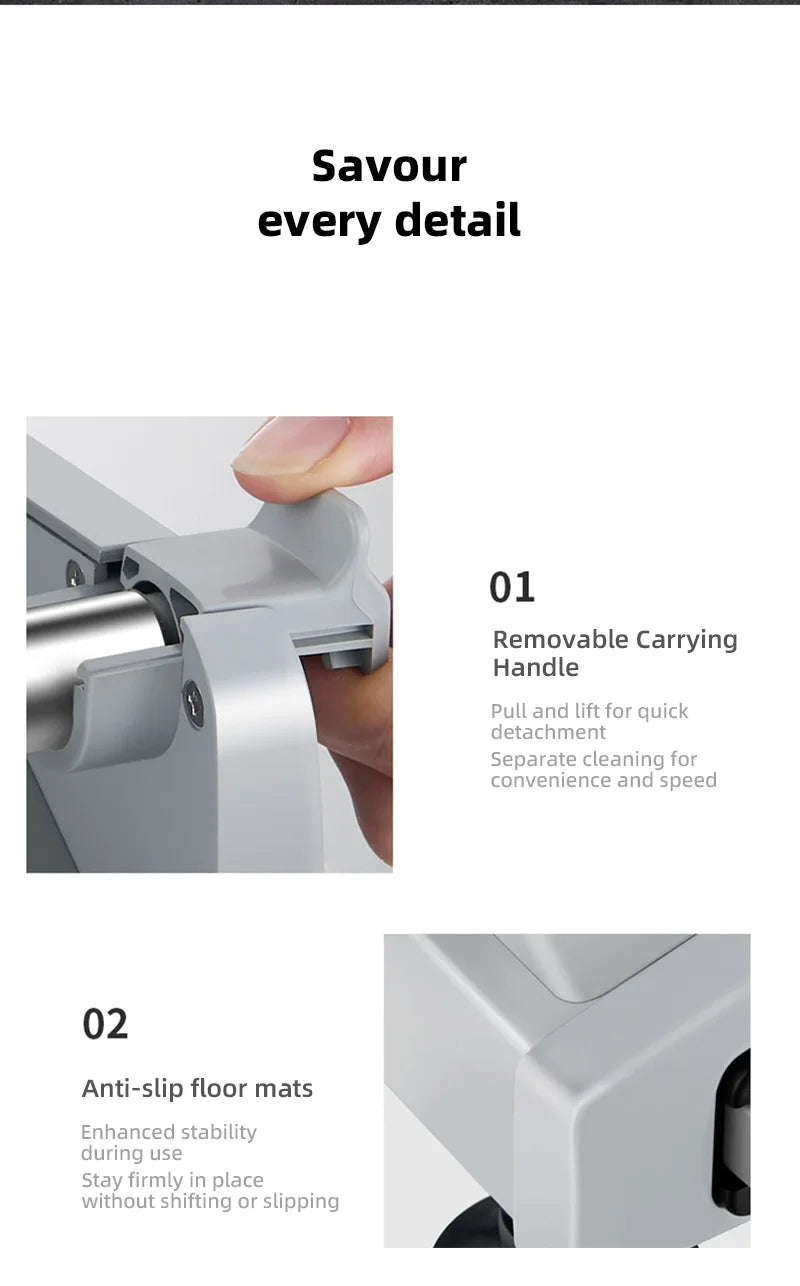 Savour
every detail

01

Removable Carrying Handle

Pull and lift for quick detachment

Separate cleaning for convenience and speed

02

Anti-slip floor mats

Enhanced stability during use

Stay firmly in place without shifting or slipping