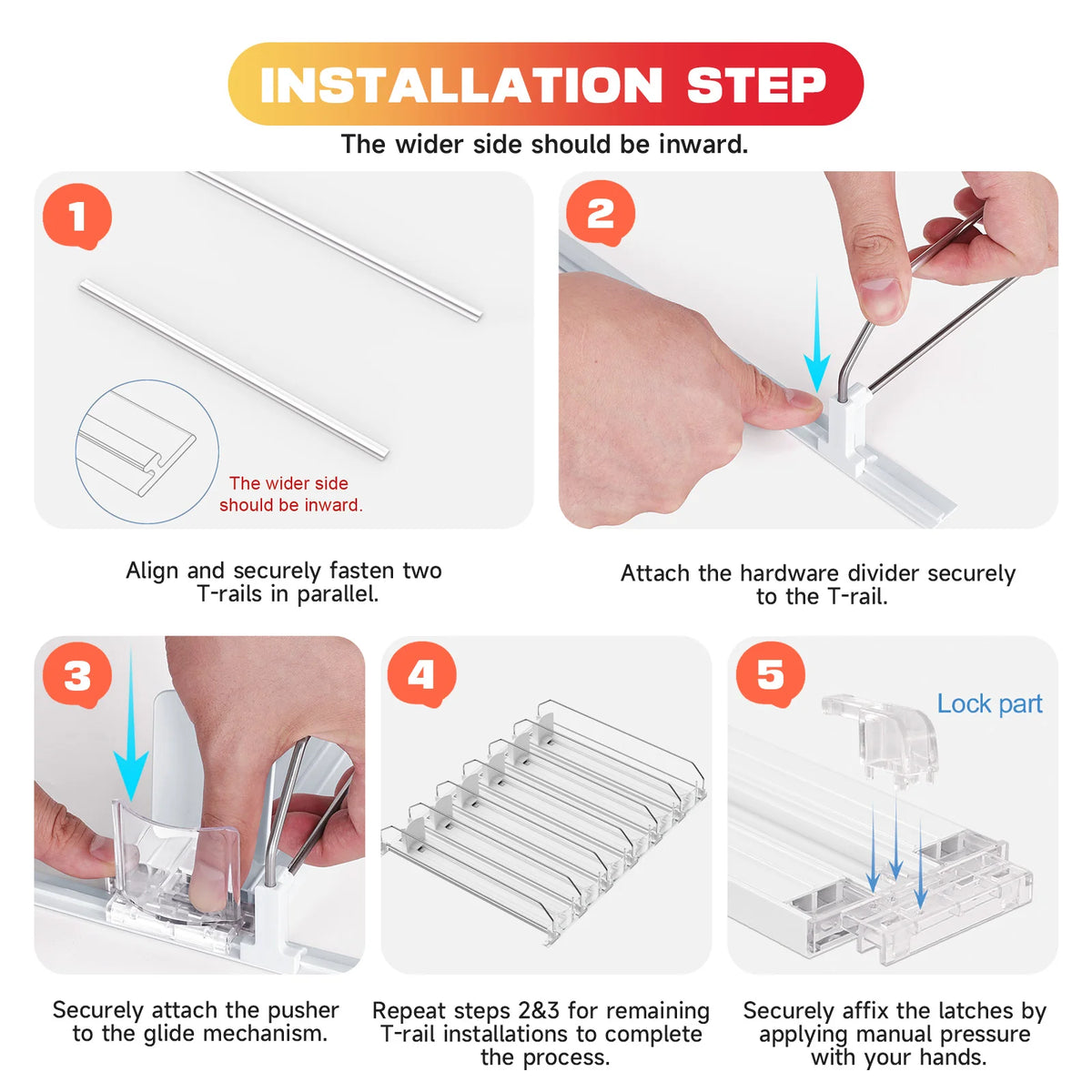 INSTALLATION STEP

The wider side should be inward.

1

The wider side should be inward.

Align and securely fasten two T-rails in parallel.

2

Attach the hardware divider securely to the T-rail.

3

Securely attach the pusher to the glide mechanism.

4

Repeat steps 2&3 for remaining T-rail installations to complete the process.

5

Lock part

Securely affix the latches by applying manual pressure with your hands.