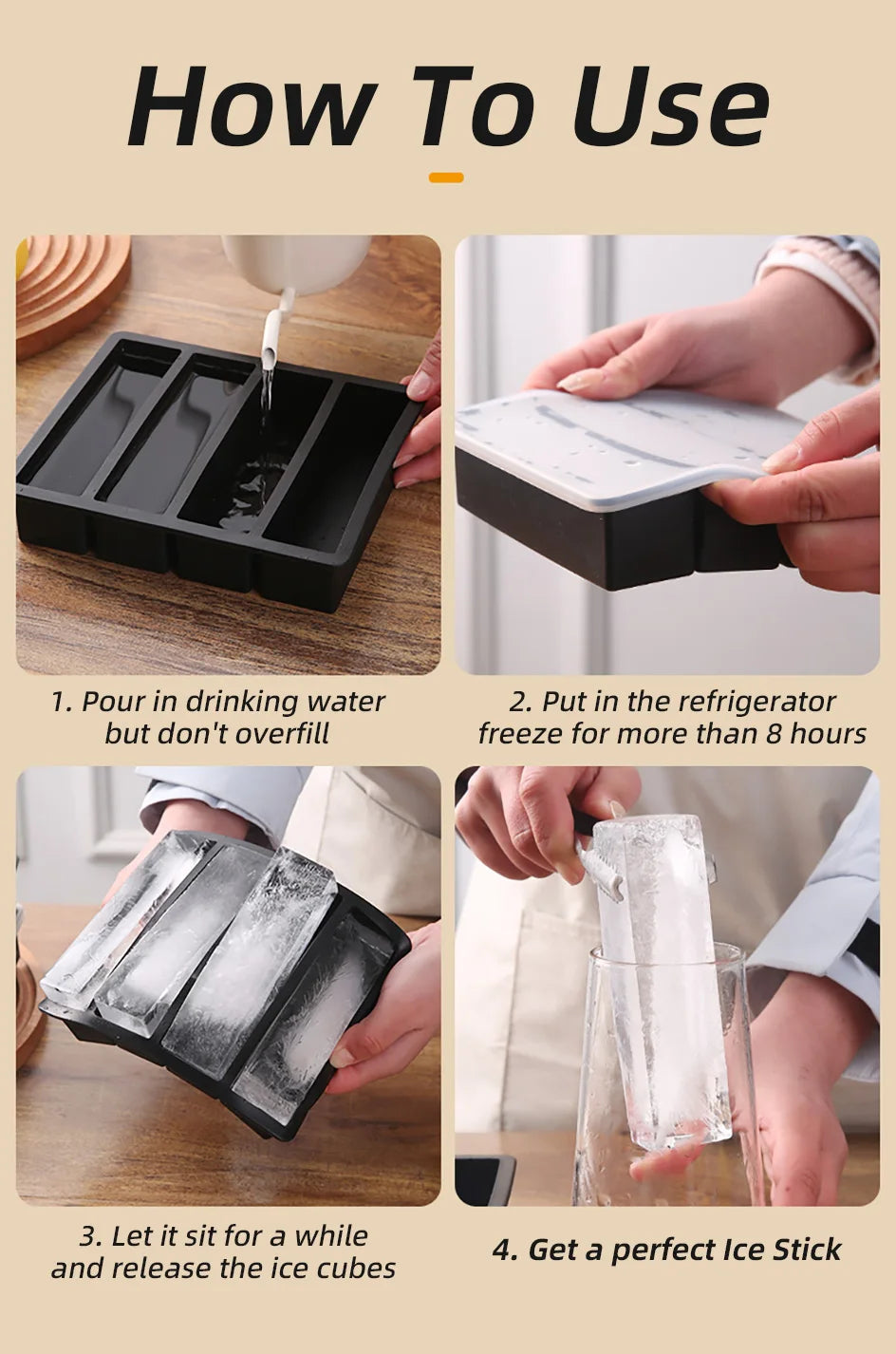 How To Use

1. Pour in drinking water but don't overfill

2. Put in the refrigerator freeze for more than 8 hours

3. Let it sit for a while and release the ice cubes

4. Get a perfect Ice Stick