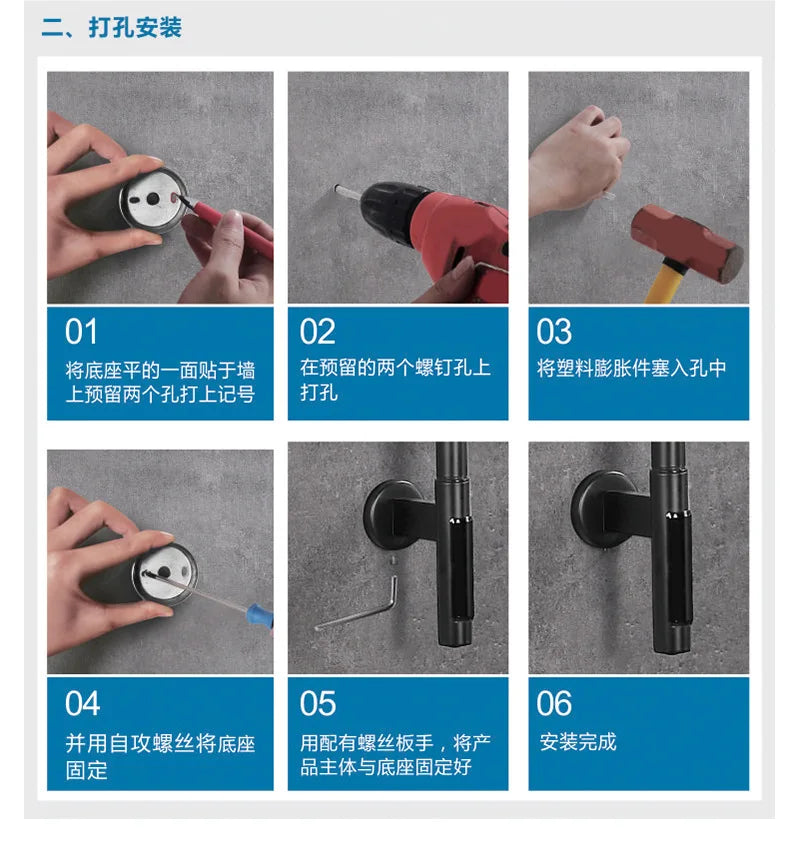 二、打孔安装

01
将底座平的一面贴于墙上预留两个孔打上记号

02
在预留的两个螺钉孔上打孔

03
将塑料膨胀件塞入孔中

04
并用自攻螺丝将底座固定

05
用配有螺丝板手，将产品主体与底座固定好

06
安装完成