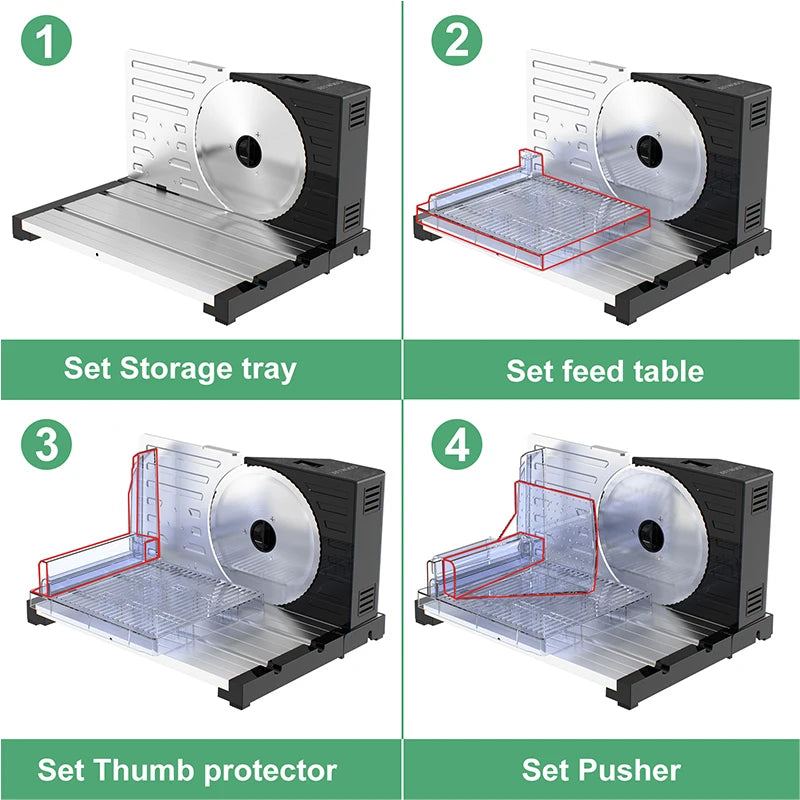 1

Set Storage tray

2

Set feed table

3

Set Thumb protector

4

Set Pusher