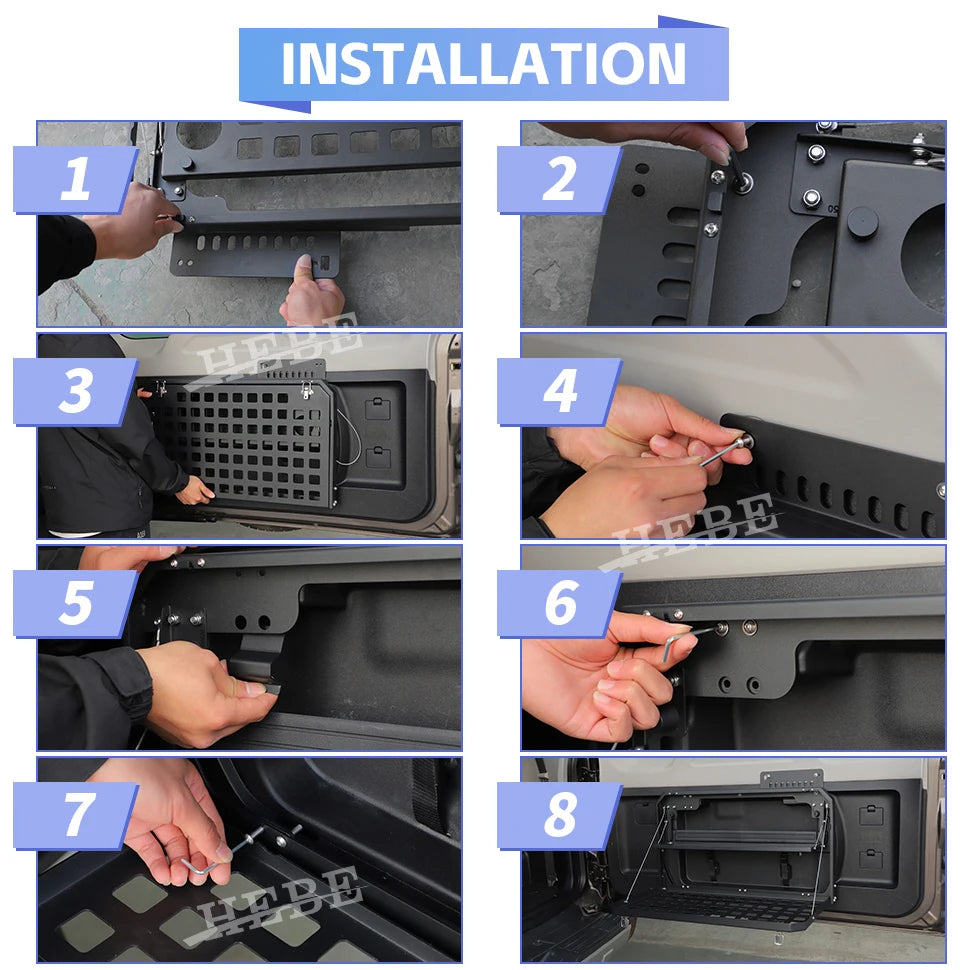 INSTALLATION

1

2

3

HEBE

4

HEBE

5

6

7

HEBE

8