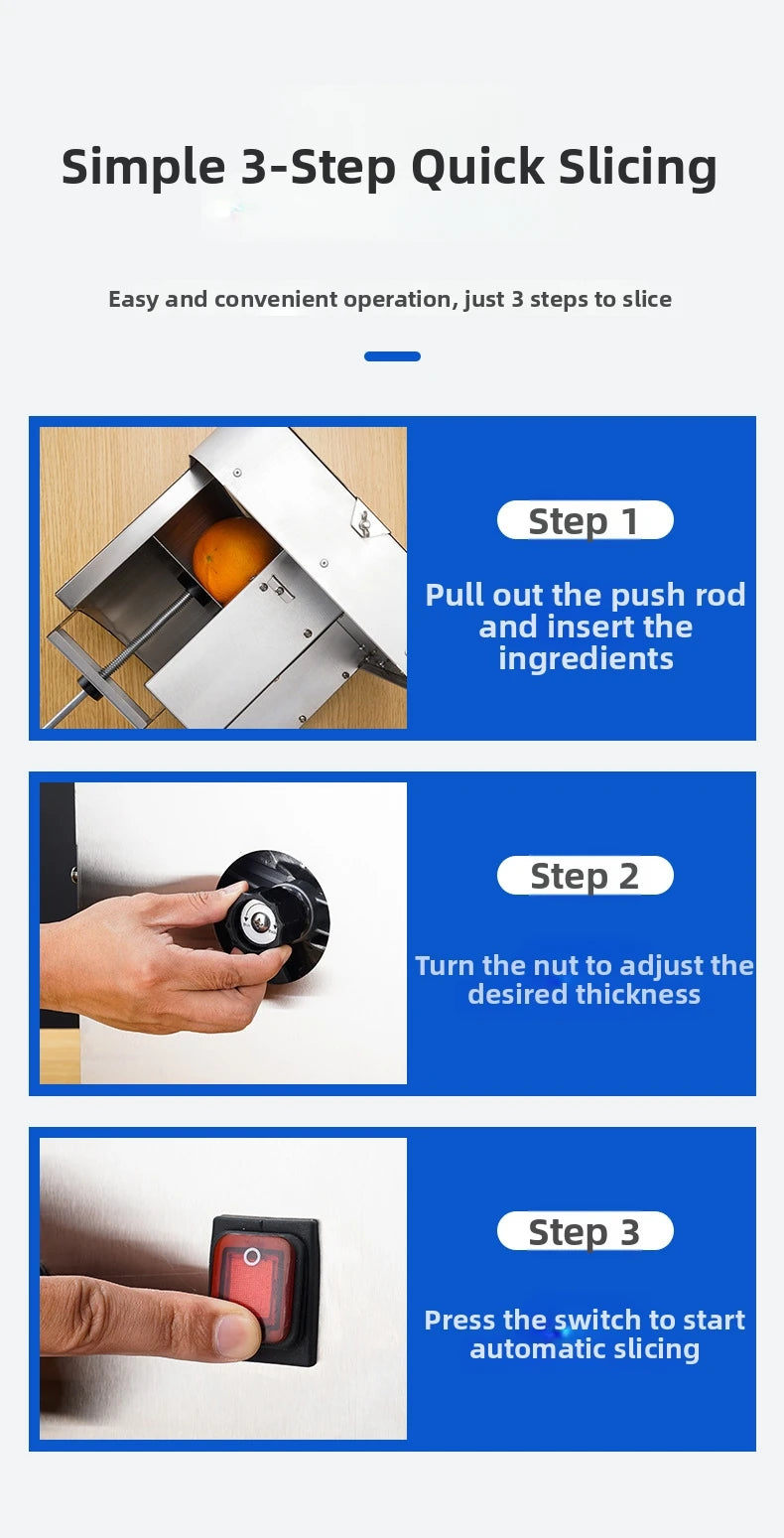 Simple 3-Step Quick Slicing

Easy and convenient operation, just 3 steps to slice

Step 1

Pull out the push rod and insert the ingredients

Step 2

Turn the nut to adjust the desired thickness

Step 3

Press the switch to start automatic slicing