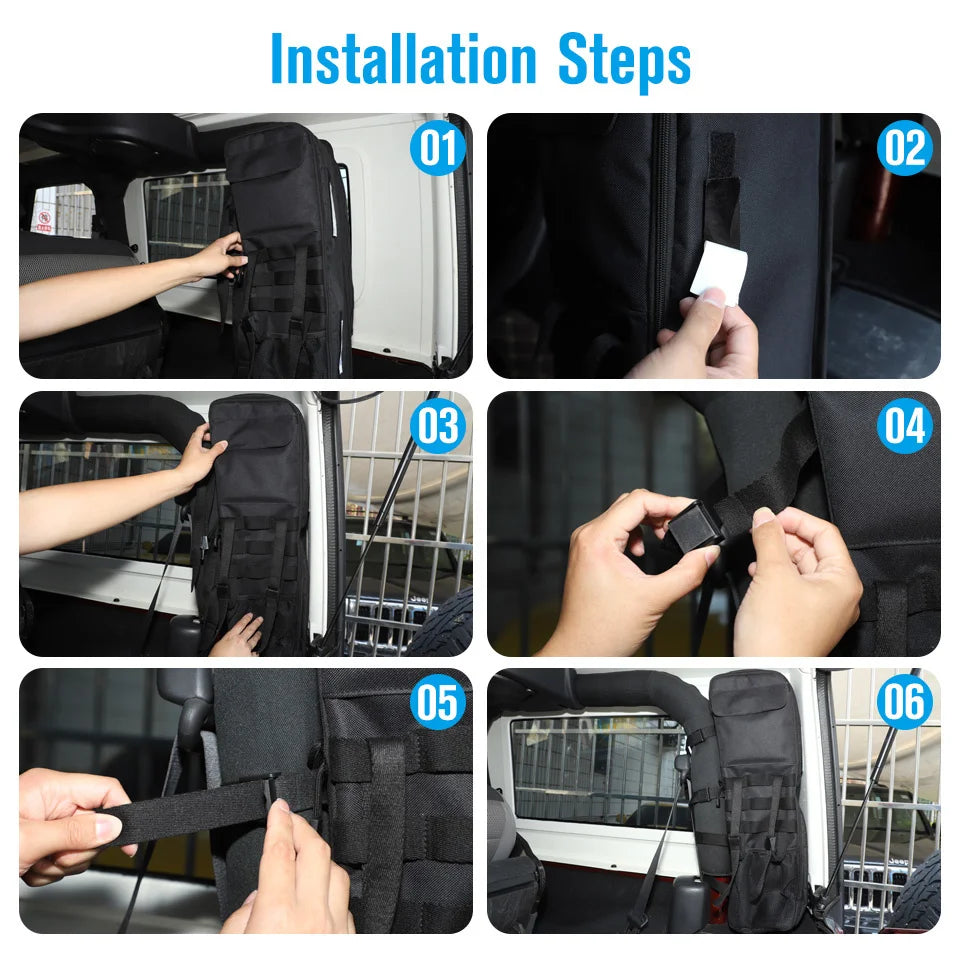 Installation Steps

01

02

03

04

05

06