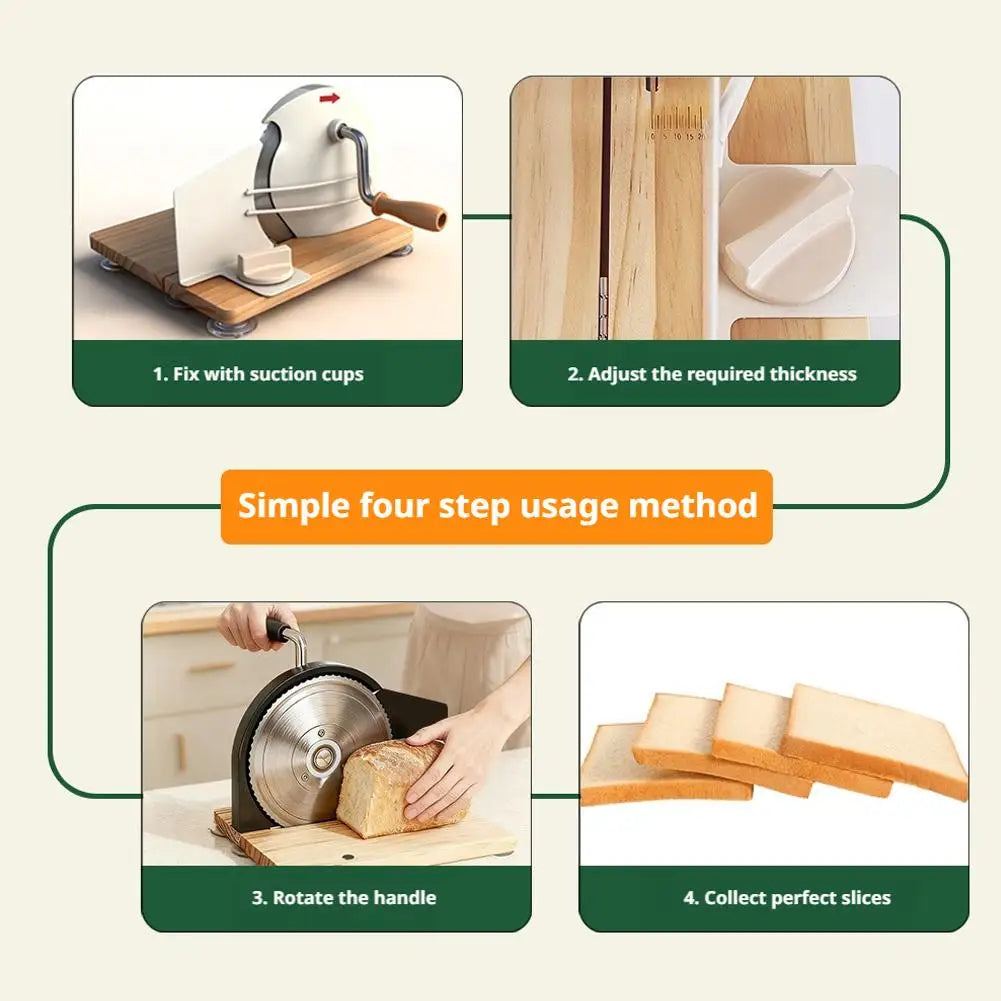 0 5 10 15 20

1. Fix with suction cups

2. Adjust the required thickness

Simple four step usage method

3. Rotate the handle

4. Collect perfect slices